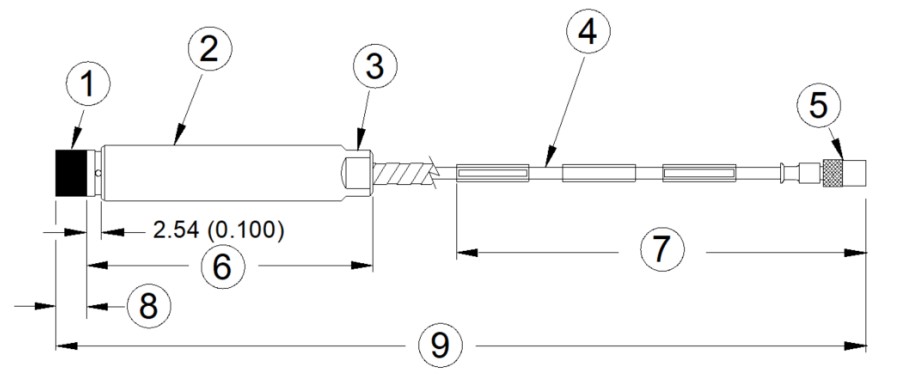 1
2
3
4
5
2.54 (0.100)
6
7
8
9