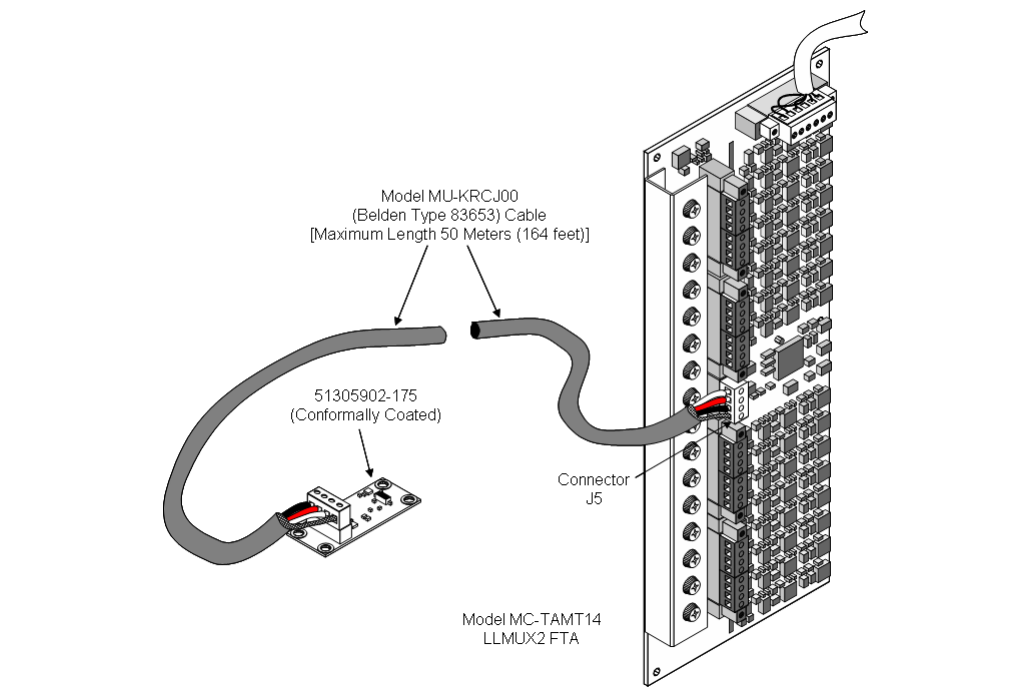 Model MU-KRCJ00
(Belden Type 83653) Cable
[Maximum Length 50 Meters (164 feet)]

51305902-175
(Conformally Coated)

Connector
J5

Model MC-TAMT14
LLMUX2 FTA