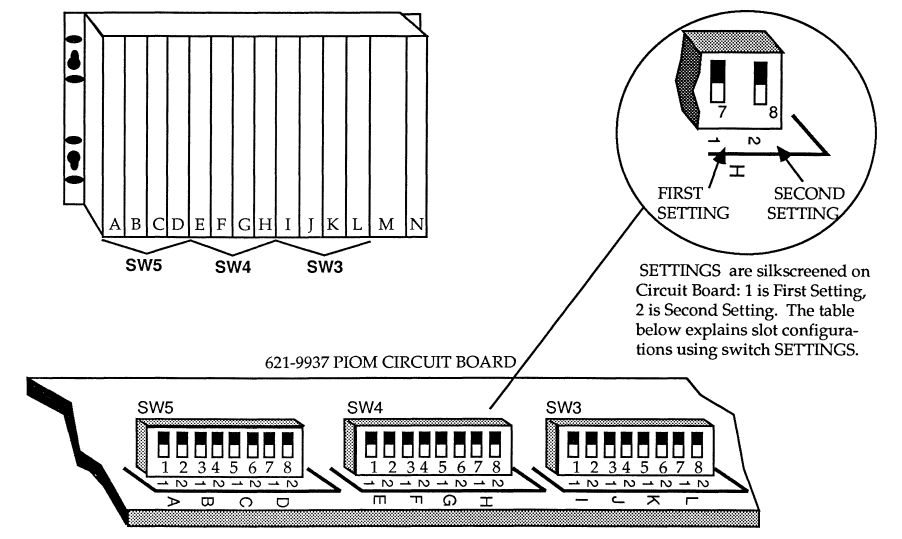 A B C D E F G H I J K L M N

SW5 SW4 SW3

7 8

1 2

H

FIRST SETTING

SECOND SETTING

SETTINGS are silkscreened on Circuit Board: 1 is First Setting, 2 is Second Setting. The table below explains slot configurations using switch SETTINGS.

621-9937 PIOM CIRCUIT BOARD

SW5
1 2 3 4 5 6 7 8
1 2 1 2 1 2 1 2
A B C D

SW4
1 2 3 4 5 6 7 8
1 2 1 2 1 2 1 2
E F G H

SW3
1 2 3 4 5 6 7 8
1 2 1 2 1 2 1 2
I J K L