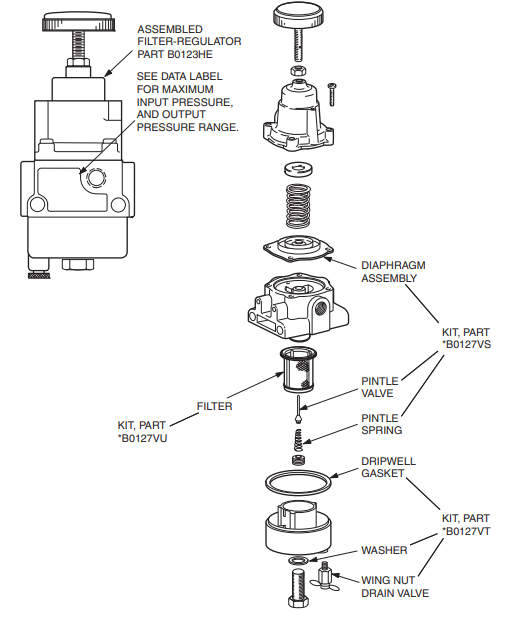 ASSEMBLED FILTER-REGULATOR PART B0123HE

SEE DATA LABEL FOR MAXIMUM INPUT PRESSURE, AND OUTPUT PRESSURE RANGE.

DIAPHRAGM ASSEMBLY

KIT, PART *B0127VS

PINTLE VALVE

FILTER

KIT, PART *B0127VU

PINTLE SPRING

DRIPWELL GASKET

KIT, PART *B0127VT

WASHER

WING NUT DRAIN VALVE