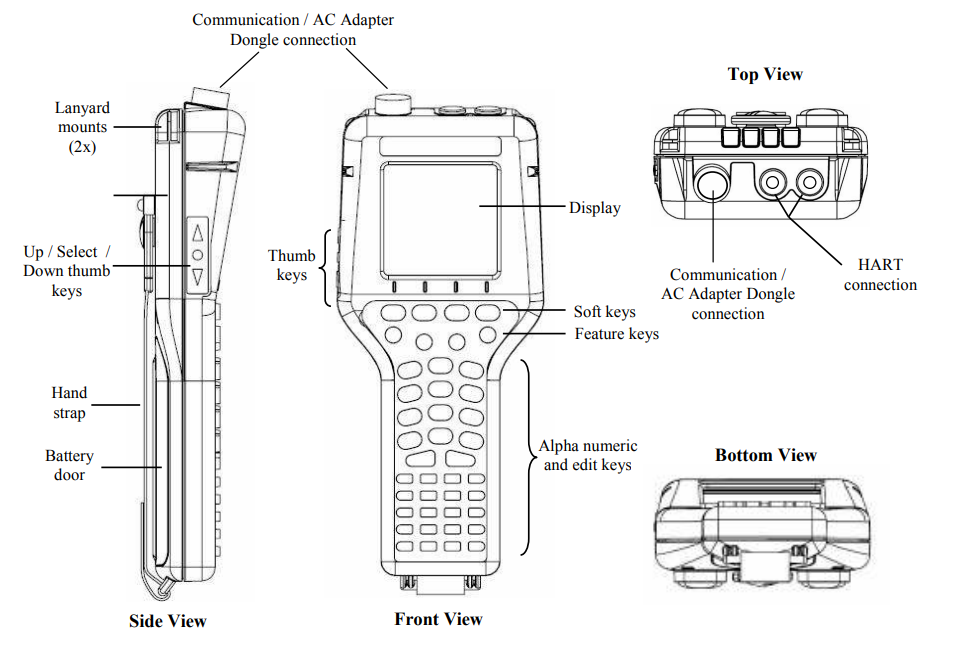 Communication / AC Adapter Dongle connection

Lanyard mounts (2x)

Up / Select / Down thumb keys

Hand strap

Battery door

Side View

Thumb keys

Display

Soft keys

Feature keys

Alpha numeric and edit keys

Front View

Top View

Communication / AC Adapter Dongle connection

HART connection

Bottom View