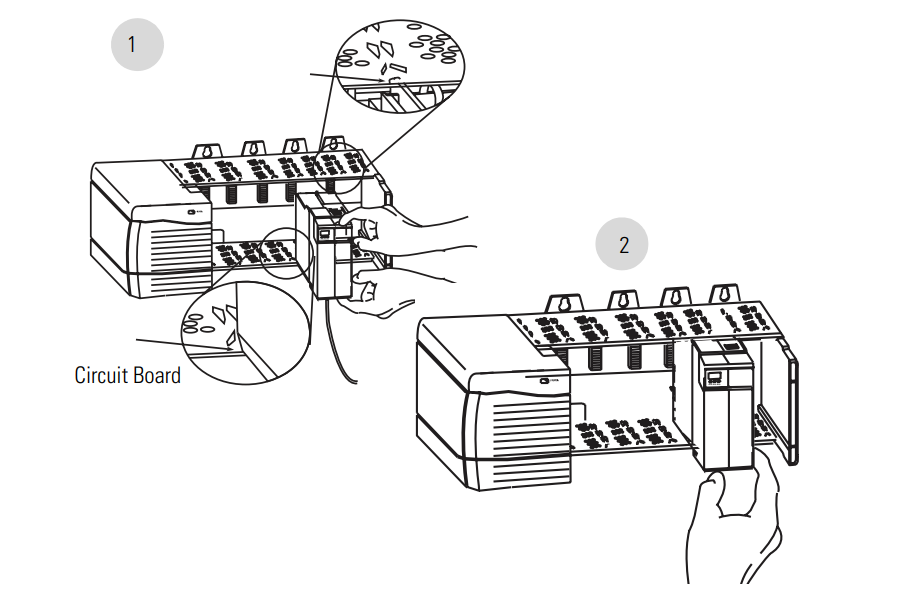 1

Circuit Board

2