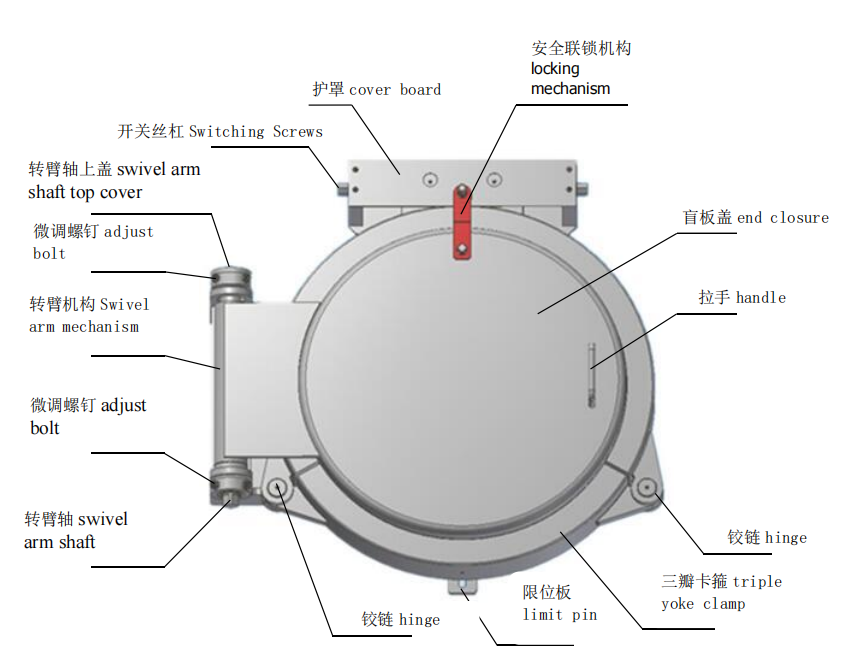 安全联锁机构 locking mechanism

护罩 cover board

开关丝杠 Switching Screws

转臂轴上盖 swivel arm shaft top cover

微调螺钉 adjust bolt

转臂机构 Swivel arm mechanism

微调螺钉 adjust bolt

转臂轴 swivel arm shaft

盲板盖 end closure

拉手 handle

铰链 hinge

三瓣卡箍 triple yoke clamp

限位板 limit pin

铰链 hinge