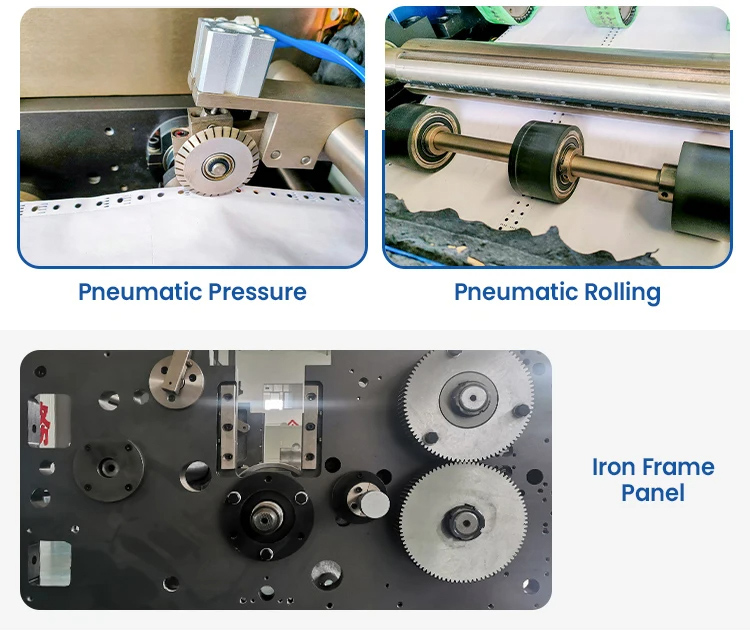 Pneumatic Pressure

Pneumatic Rolling

Iron Frame Panel