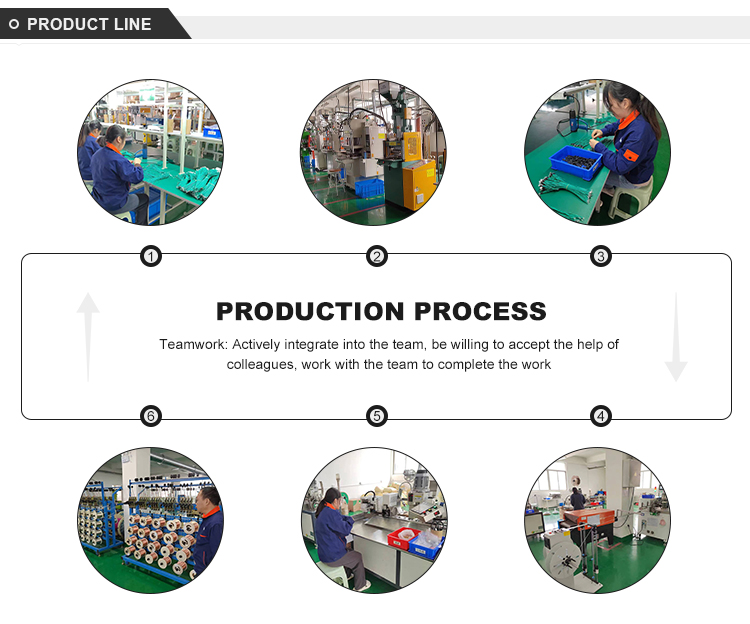 PRODUCT LINE

1

2

3

PRODUCTION PROCESS

Teamwork: Actively integrate into the team, be willing to accept the help of colleagues, work with the team to complete the work

6

5

4