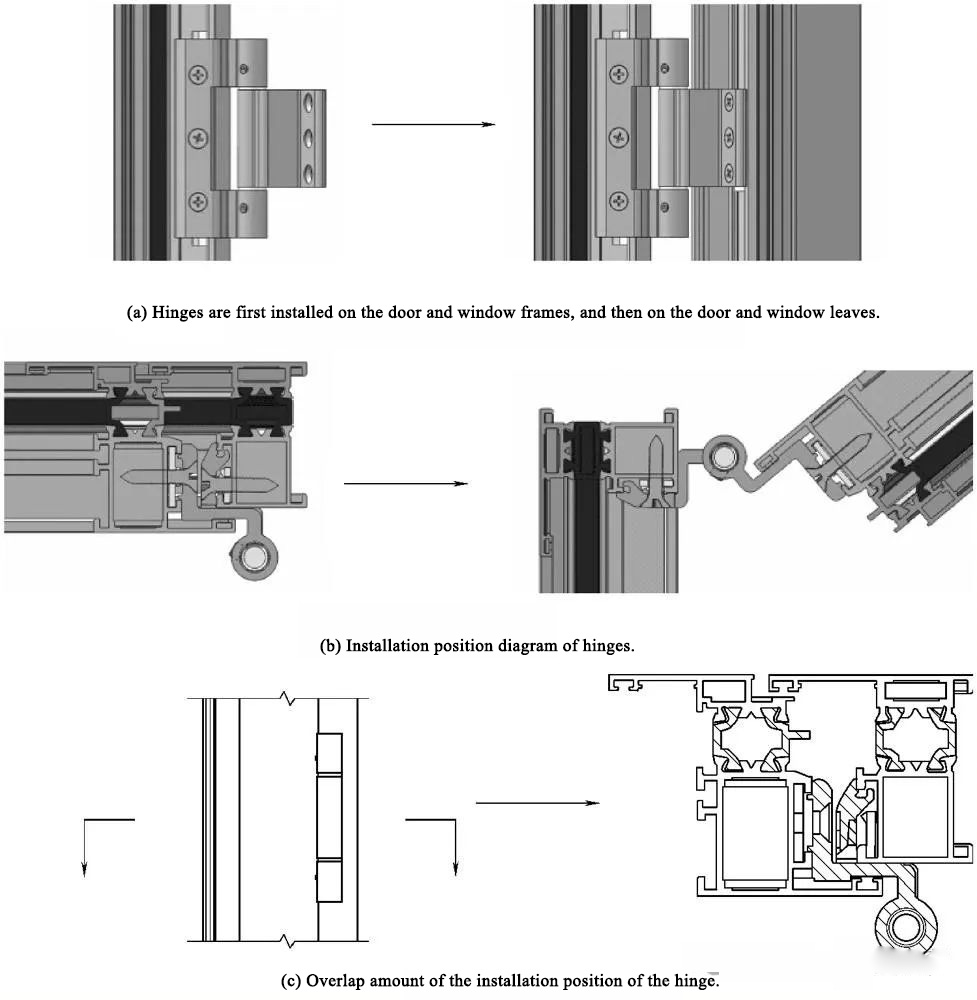 (a) Hinges are first installed on the door and window frames, and then on the door and window leaves.

(b) Installation position diagram of hinges.

(c) Overlap amount of the installation position of the hinge.