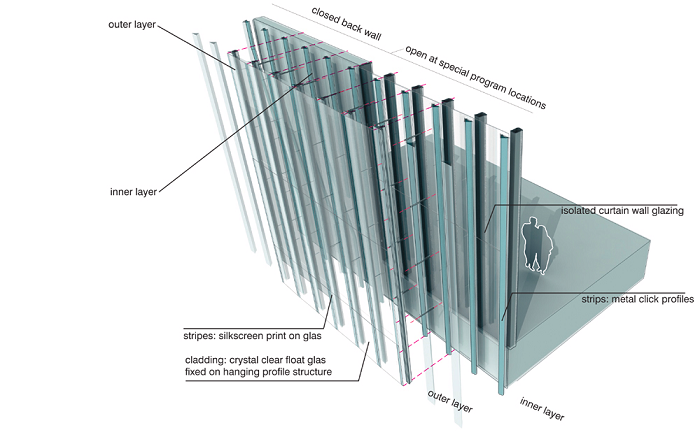 outer layer

closed back wall

open at special program locations

inner layer

isolated curtain wall glazing

strips: metal click profiles

stripes: silkscreen print on glas

cladding: crystal clear float glas
fixed on hanging profile structure

outer layer

inner layer