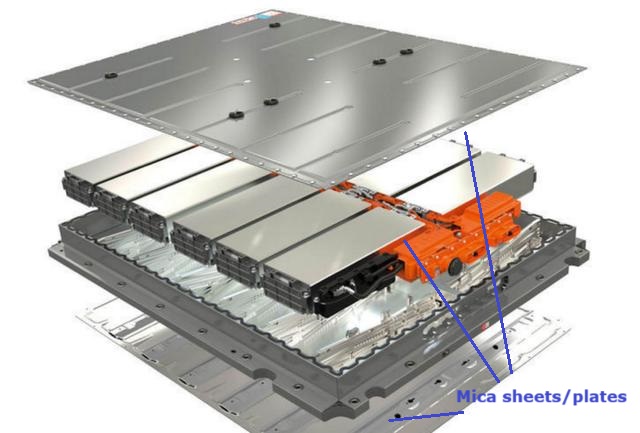 Mica sheets/plates