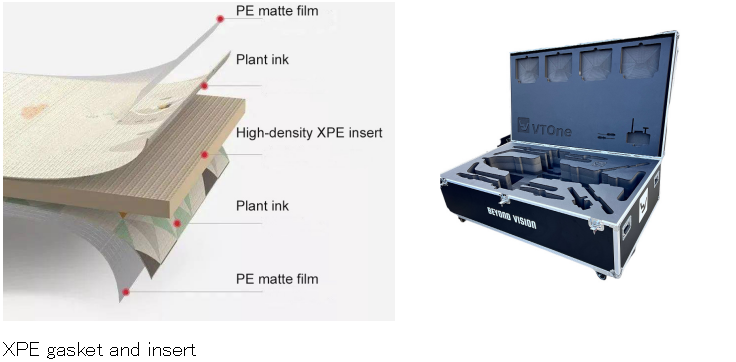 PE matte film

Plant ink

High-density XPE insert

Plant ink

PE matte film

VTOne

BEYOND VISION

XPE gasket and insert