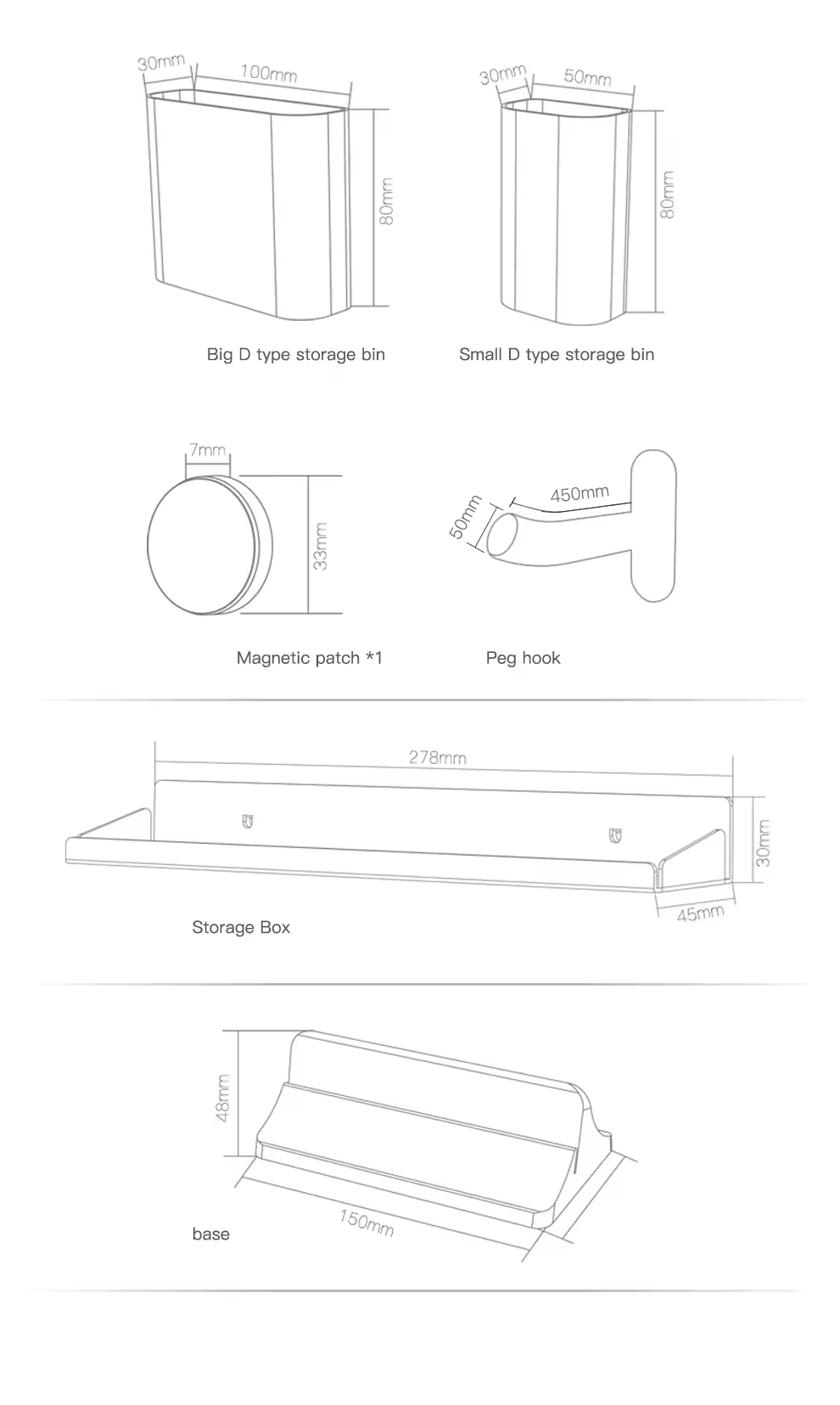 30mm
100mm
80mm
Big D type storage bin

30mm
50mm
80mm
Small D type storage bin

7mm
33mm
Magnetic patch *1

50mm
450mm
Peg hook

278mm
30mm
45mm
Storage Box

48mm
150mm
base