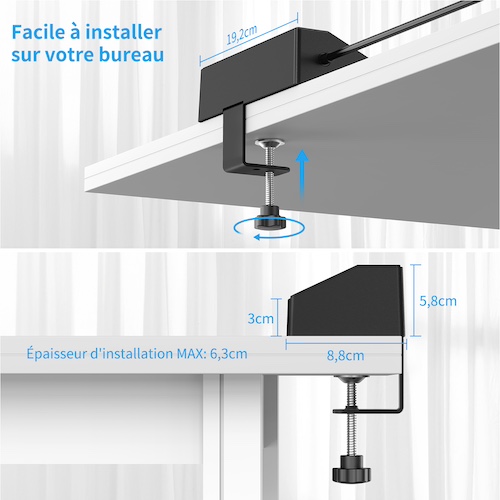 Facile à installer sur votre bureau

19,2cm

3cm

5,8cm

Épaisseur d'installation MAX: 6,3cm

8,8cm