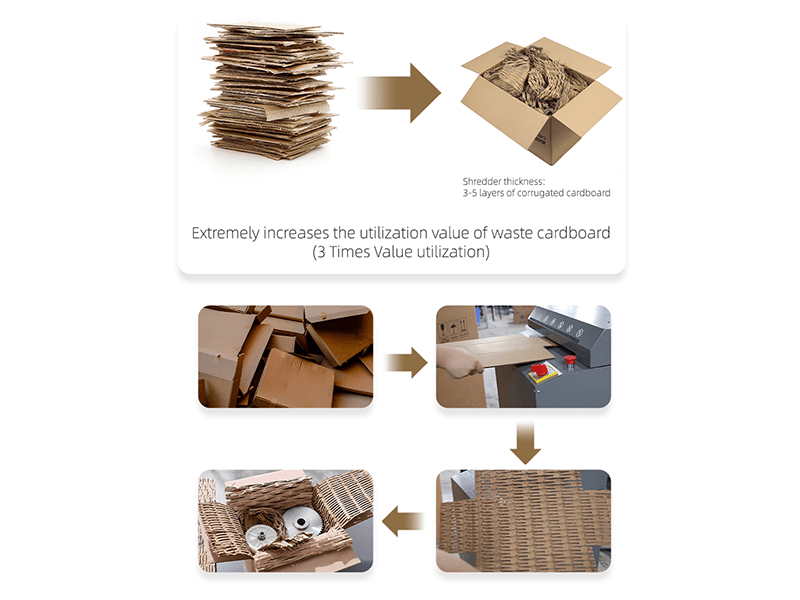 Shredder thickness:
3-5 layers of corrugated cardboard

Extremely increases the utilization value of waste cardboard
(3 Times Value utilization)