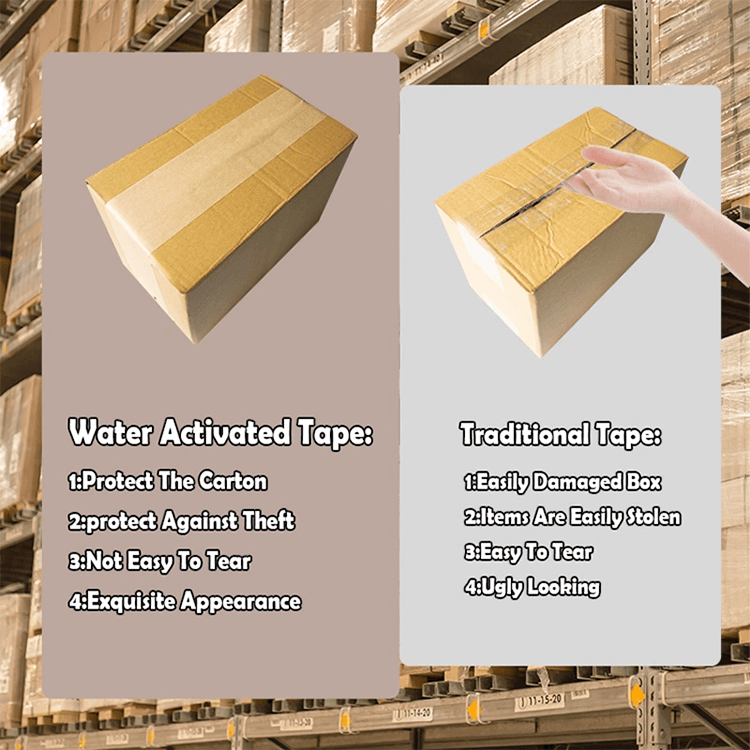 Water Activated Tape:

1:Protect The Carton

2:protect Against Theft

3:Not Easy To Tear

4:Exquisite Appearance

Traditional Tape:

1:Easily Damaged Box

2:Items Are Easily Stolen

3:Easy To Tear

4:Ugly Looking

11-14-20

11-15-20