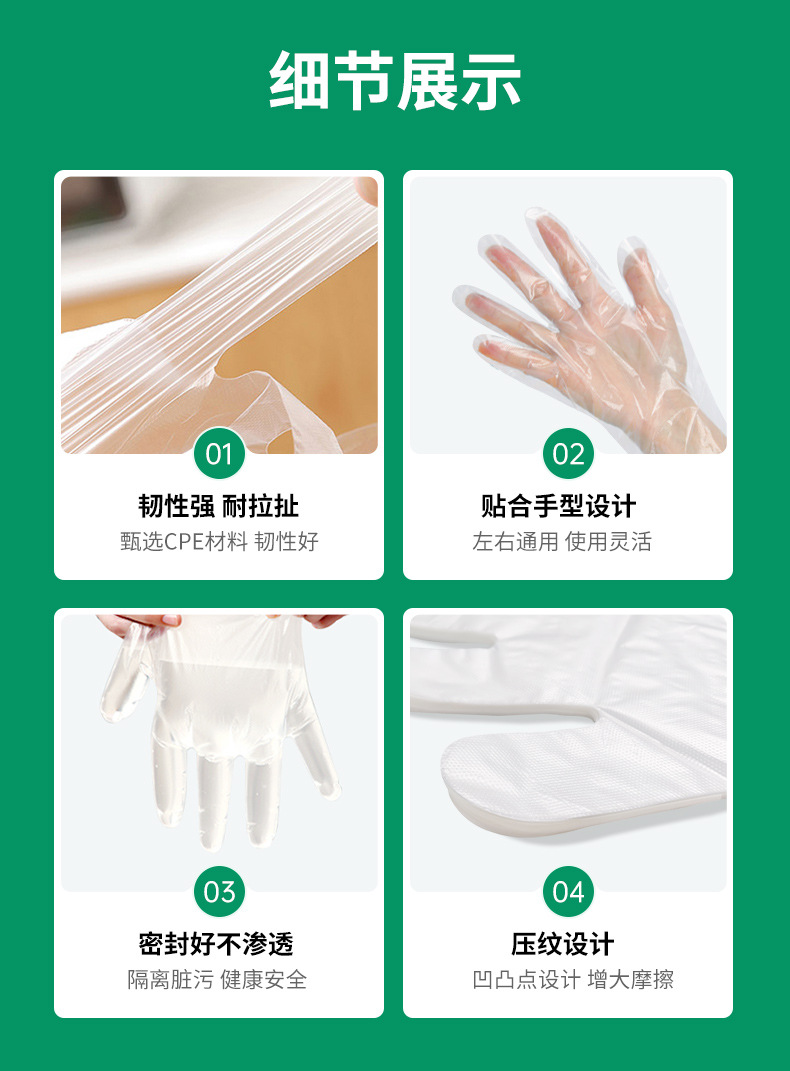 细节展示

01
韧性强 耐拉扯
甄选CPE材料 韧性好

02
贴合手型设计
左右通用 使用灵活

03
密封好不渗透
隔离脏污 健康安全

04
压纹设计
凹凸点设计 增大摩擦