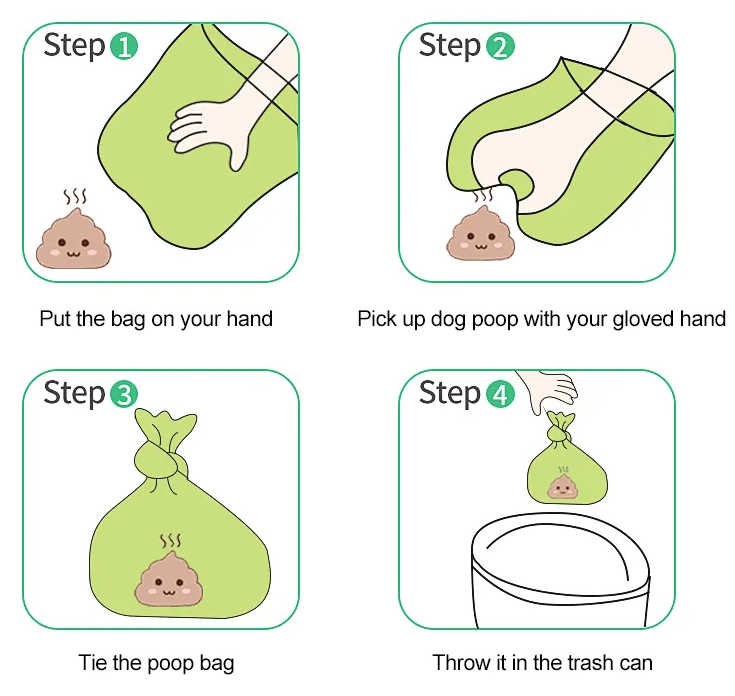 Step 1

Put the bag on your hand

Step 2

Pick up dog poop with your gloved hand

Step 3

Tie the poop bag

Step 4

Throw it in the trash can