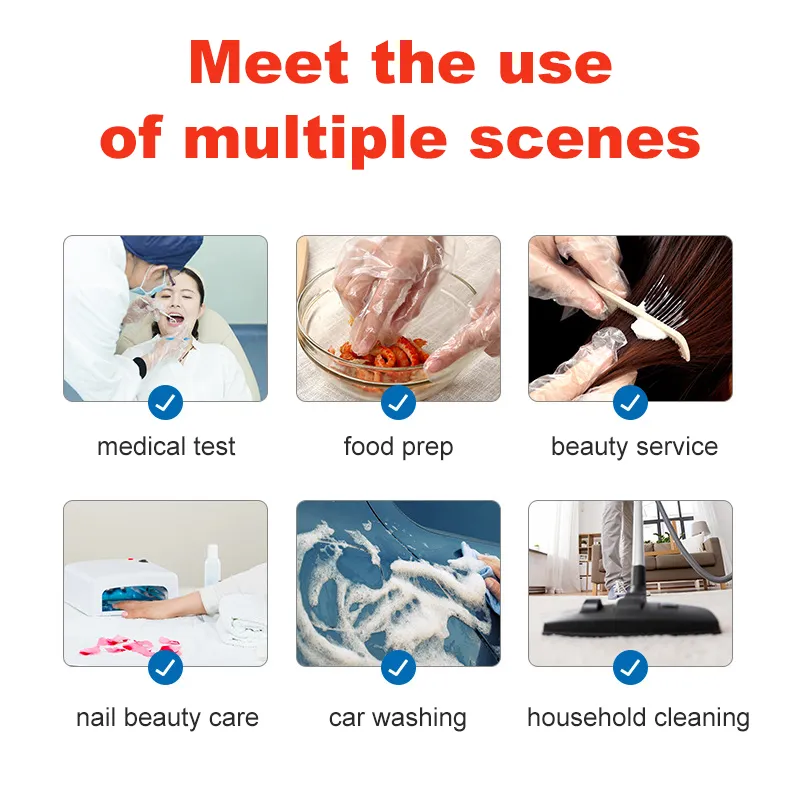 Meet the use of multiple scenes

medical test

food prep

beauty service

nail beauty care

car washing

household cleaning