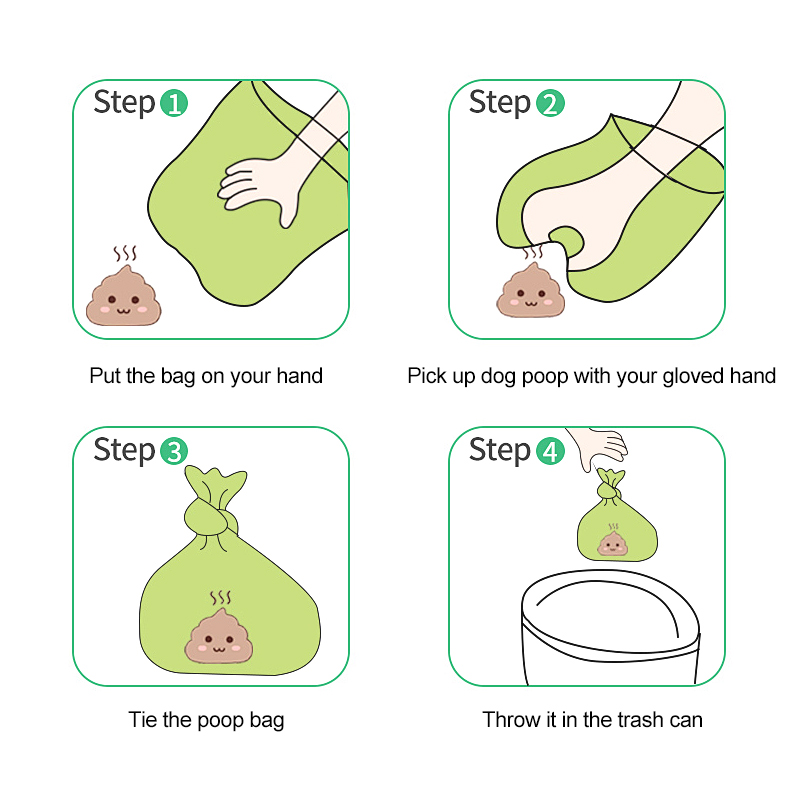 Step 1

Put the bag on your hand

Step 2

Pick up dog poop with your gloved hand

Step 3

Tie the poop bag

Step 4

Throw it in the trash can