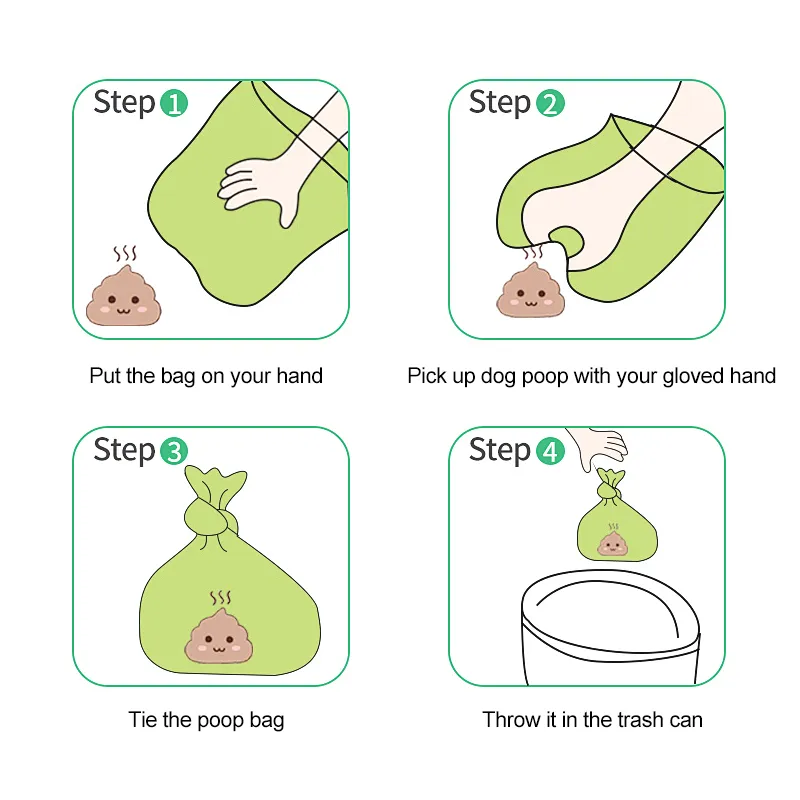 Step 1

Put the bag on your hand

Step 2

Pick up dog poop with your gloved hand

Step 3

Tie the poop bag

Step 4

Throw it in the trash can