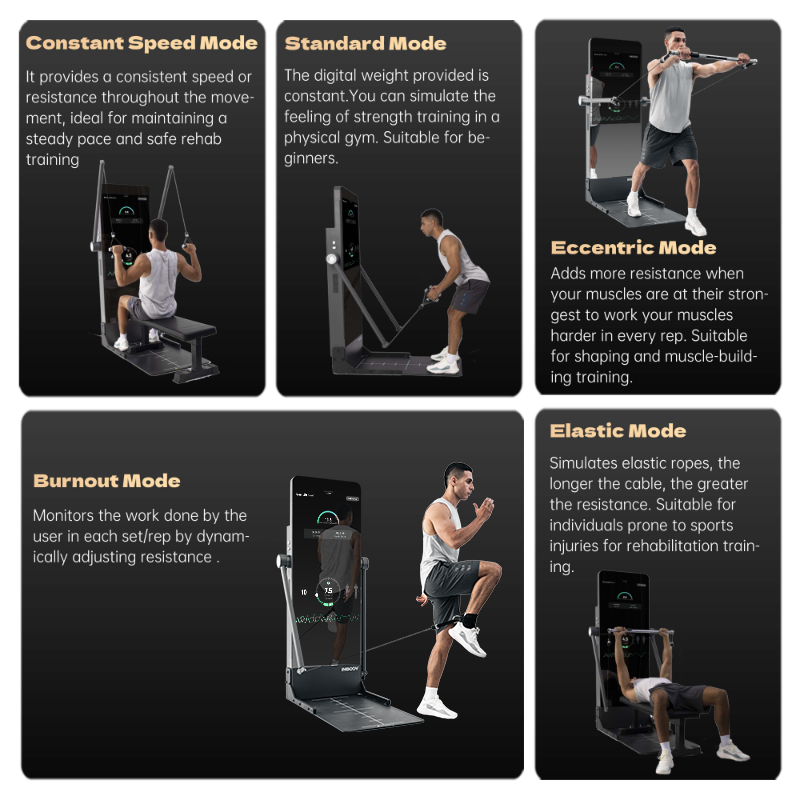 Constant Speed Mode

It provides a consistent speed or resistance throughout the movement, ideal for maintaining a steady pace and safe rehab training

Standard Mode

The digital weight provided is constant.You can simulate the feeling of strength training in a physical gym. Suitable for beginners.

Eccentric Mode

Adds more resistance when your muscles are at their strongest to work your muscles harder in every rep. Suitable for shaping and muscle-building training.

Burnout Mode

Monitors the work done by the user in each set/rep by dynamically adjusting resistance .

Elastic Mode

Simulates elastic ropes, the longer the cable, the greater the resistance. Suitable for individuals prone to sports injuries for rehabilitation training.