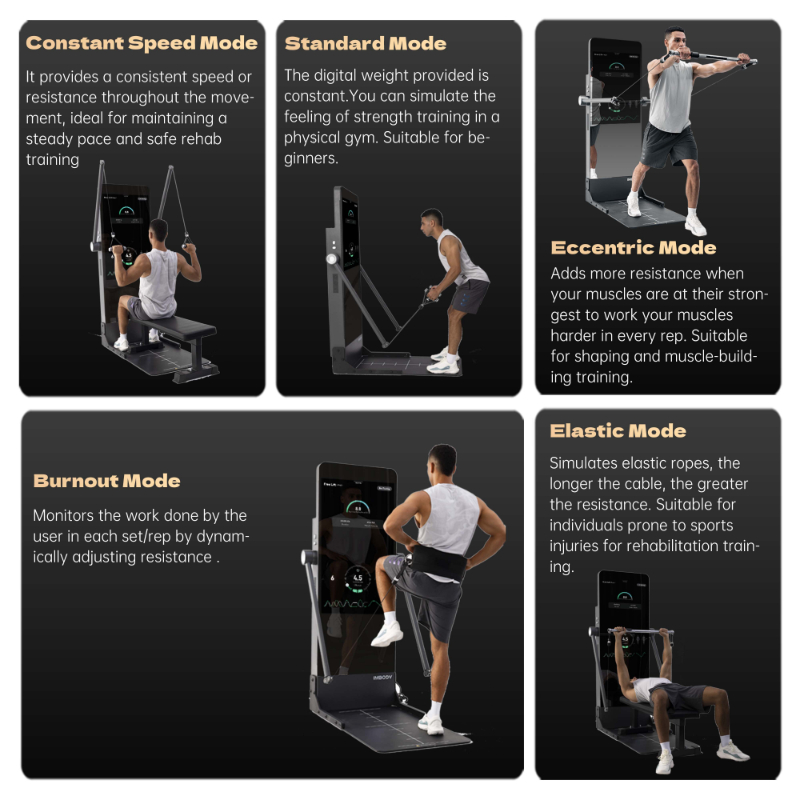 Constant Speed Mode

It provides a consistent speed or resistance throughout the movement, ideal for maintaining a steady pace and safe rehab training

Standard Mode

The digital weight provided is constant.You can simulate the feeling of strength training in a physical gym. Suitable for beginners.

Eccentric Mode

Adds more resistance when your muscles are at their strongest to work your muscles harder in every rep. Suitable for shaping and muscle-building training.

Burnout Mode

Monitors the work done by the user in each set/rep by dynamically adjusting resistance .

Elastic Mode

Simulates elastic ropes, the longer the cable, the greater the resistance. Suitable for individuals prone to sports injuries for rehabilitation training.