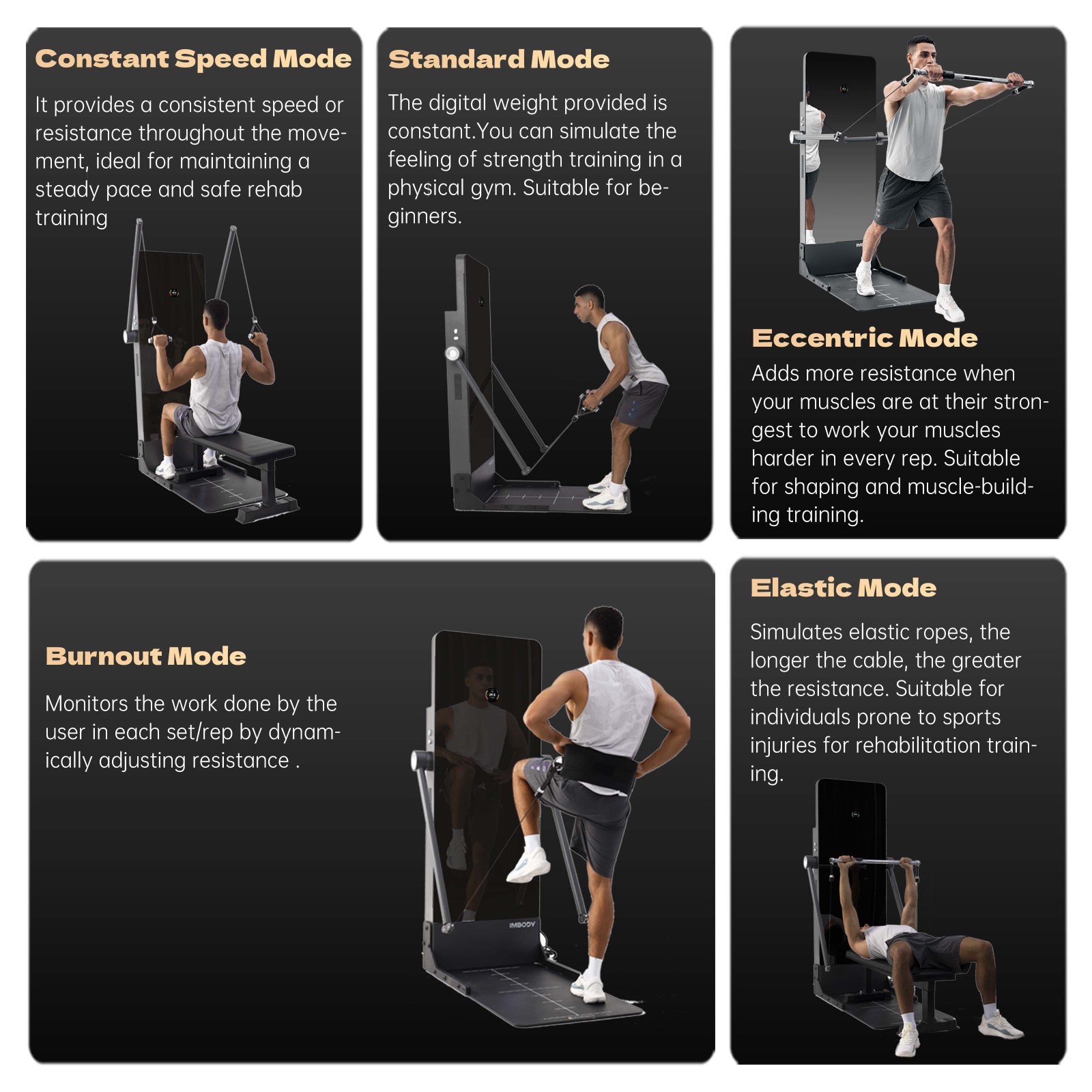 Constant Speed Mode

It provides a consistent speed or resistance throughout the movement, ideal for maintaining a steady pace and safe rehab training

Standard Mode

The digital weight provided is constant.You can simulate the feeling of strength training in a physical gym. Suitable for beginners.

Eccentric Mode

Adds more resistance when your muscles are at their strongest to work your muscles harder in every rep. Suitable for shaping and muscle-building training.

Burnout Mode

Monitors the work done by the user in each set/rep by dynamically adjusting resistance .

IMBODY

Elastic Mode

Simulates elastic ropes, the longer the cable, the greater the resistance. Suitable for individuals prone to sports injuries for rehabilitation training.