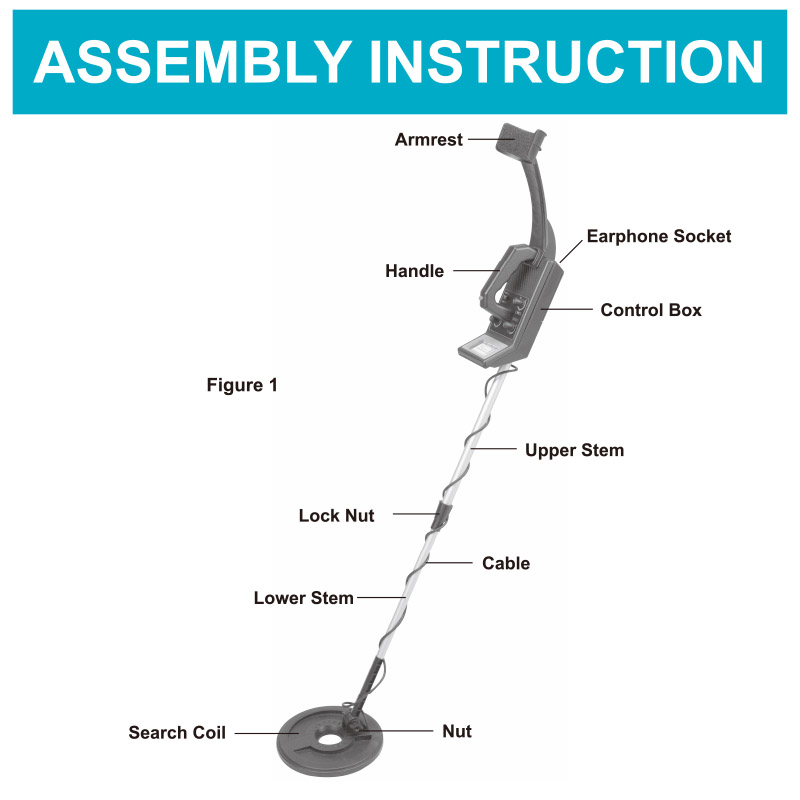 ASSEMBLY INSTRUCTION

Armrest

Earphone Socket

Handle

Control Box

Figure 1

Upper Stem

Lock Nut

Cable

Lower Stem

Search Coil

Nut