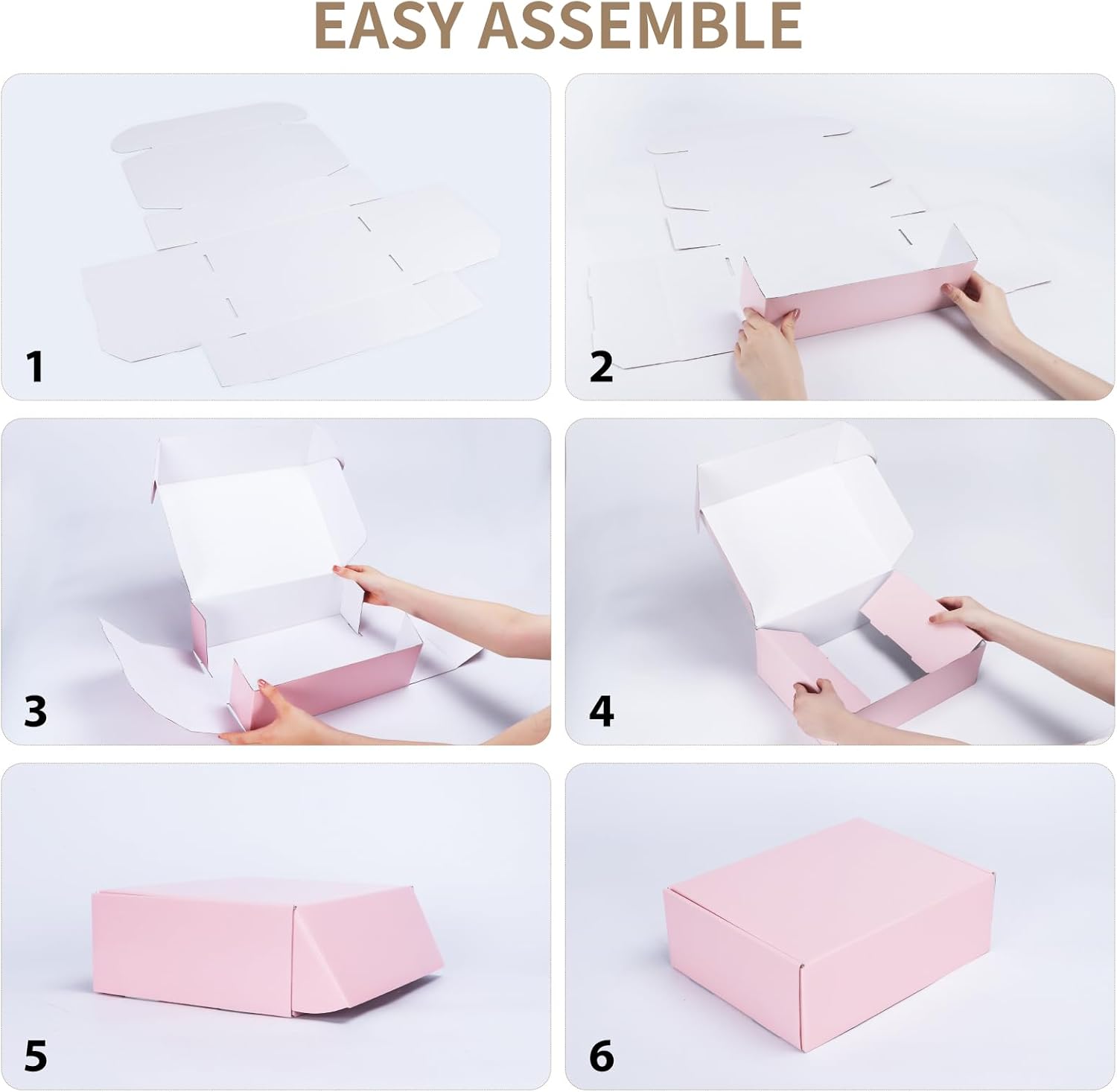 EASY ASSEMBLE

1

2

3

4

5

6