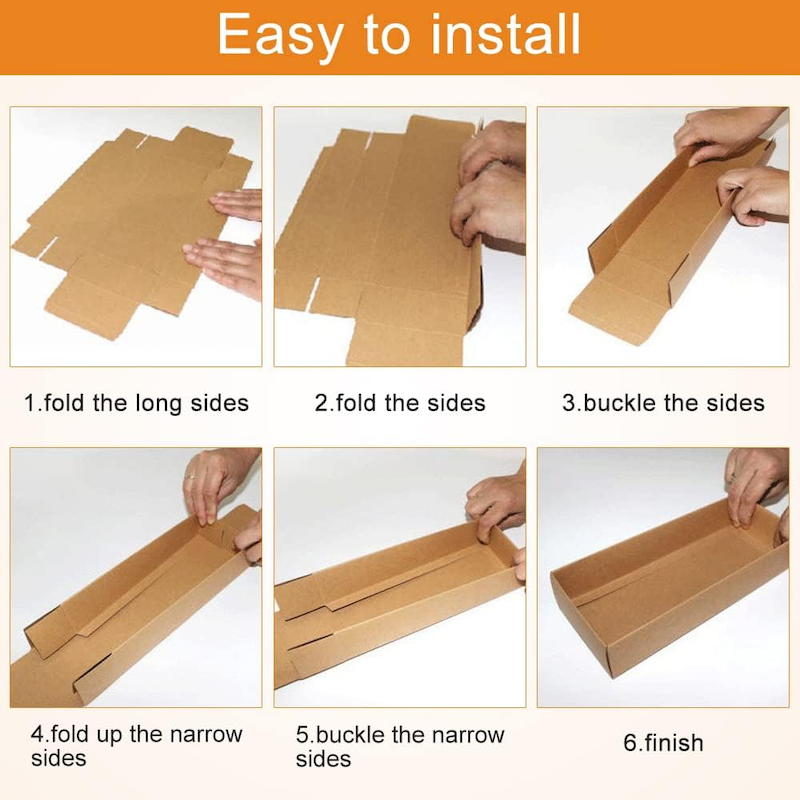 Easy to install

1.fold the long sides

2.fold the sides

3.buckle the sides

4.fold up the narrow sides

5.buckle the narrow sides

6.finish