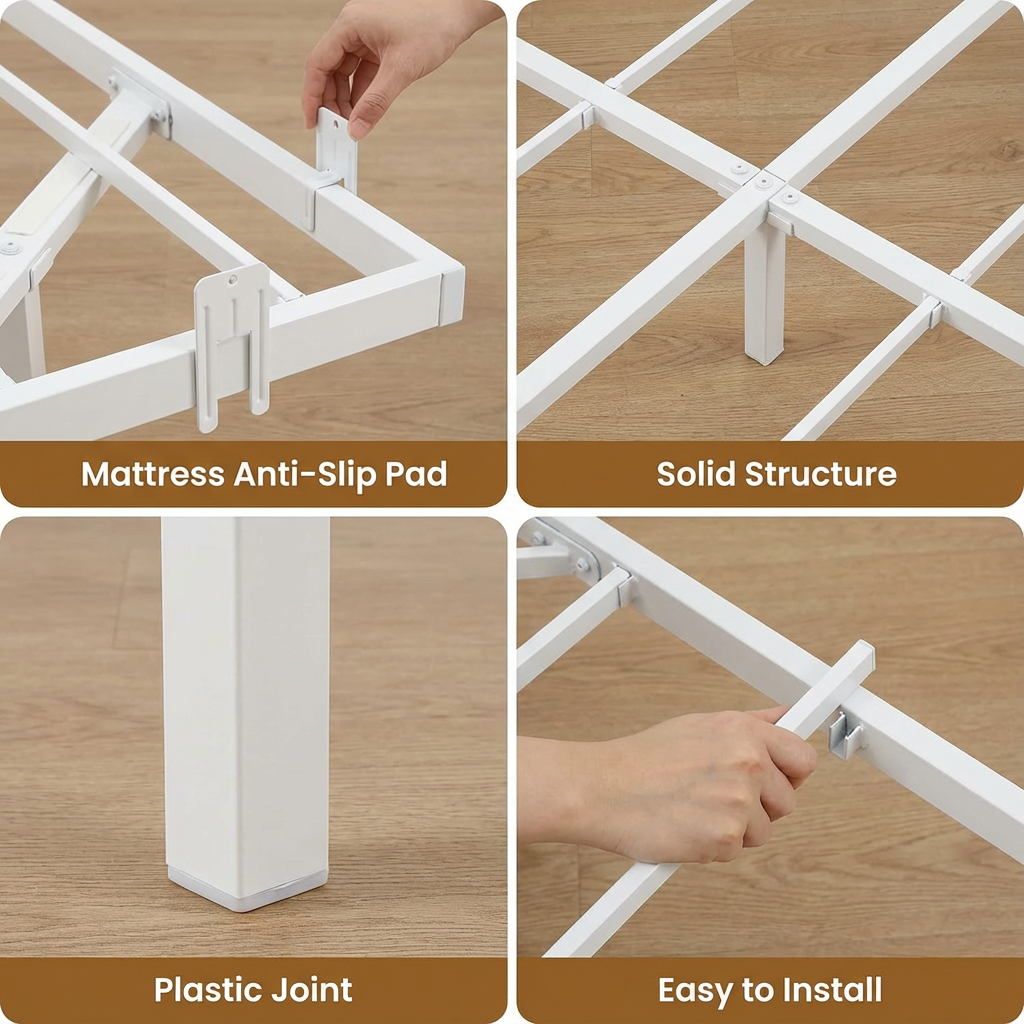 Mattress Anti-Slip Pad

Solid Structure

Plastic Joint

Easy to Install