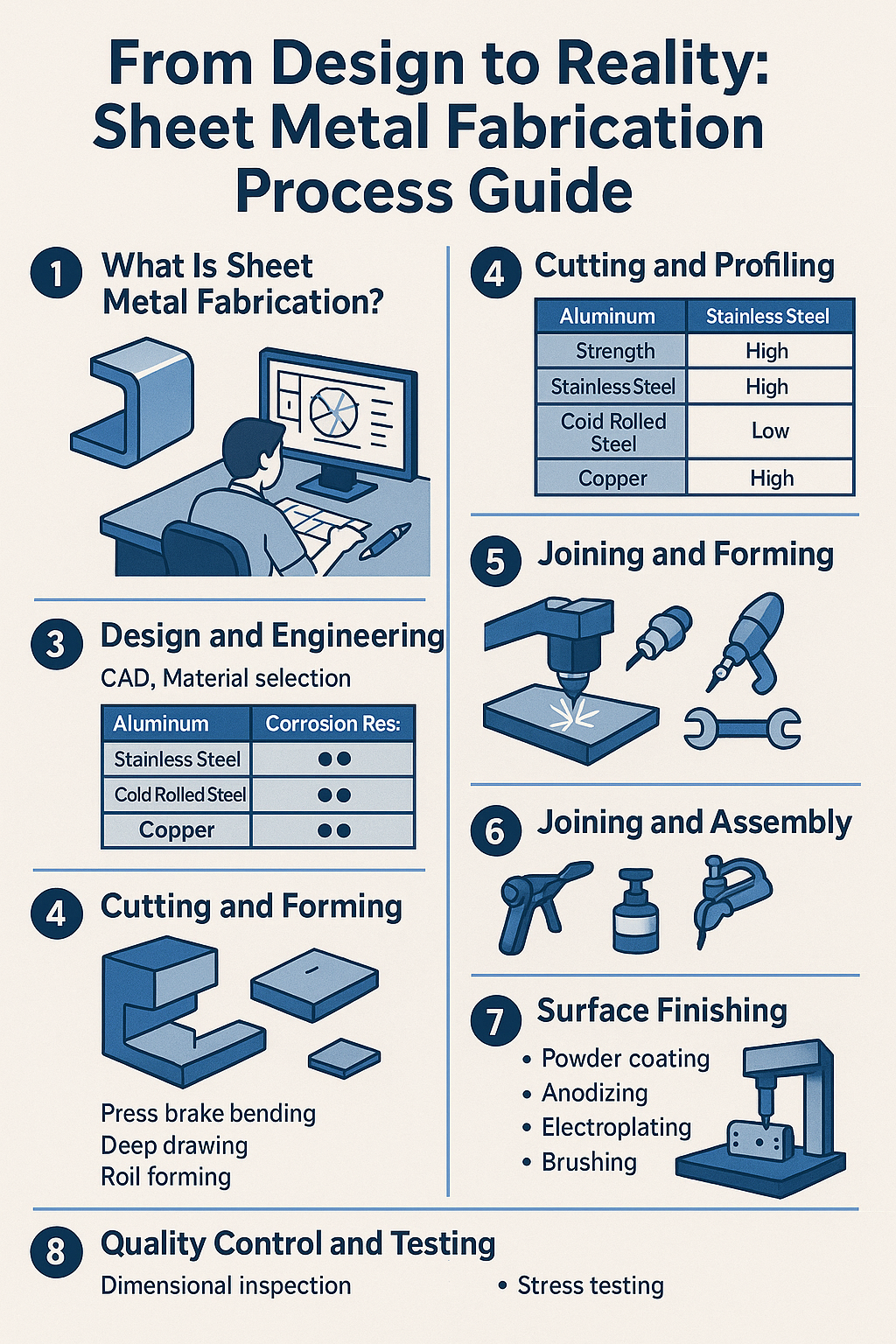 From Design to Reality: Sheet Metal Fabrication Process Guide

1 What Is Sheet Metal Fabrication?

3 Design and Engineering
CAD, Material selection

| Aluminum | Corrosion Res: |
|---|---|
| Stainless Steel | ●● |
| Cold Rolled Steel | ●● |
| Copper | ●● |

4 Cutting and Forming

Press brake bending
Deep drawing
Roil forming

4 Cutting and Profiling

| Aluminum | Stainless Steel |
|---|---|
| Strength | High |
| Stainless Steel | High |
| Coid Rolled Steel | Low |
| Copper | High |

5 Joining and Forming

6 Joining and Assembly

7 Surface Finishing
• Powder coating
• Anodizing
• Electroplating
• Brushing

8 Quality Control and Testing
Dimensional inspection
• Stress testing