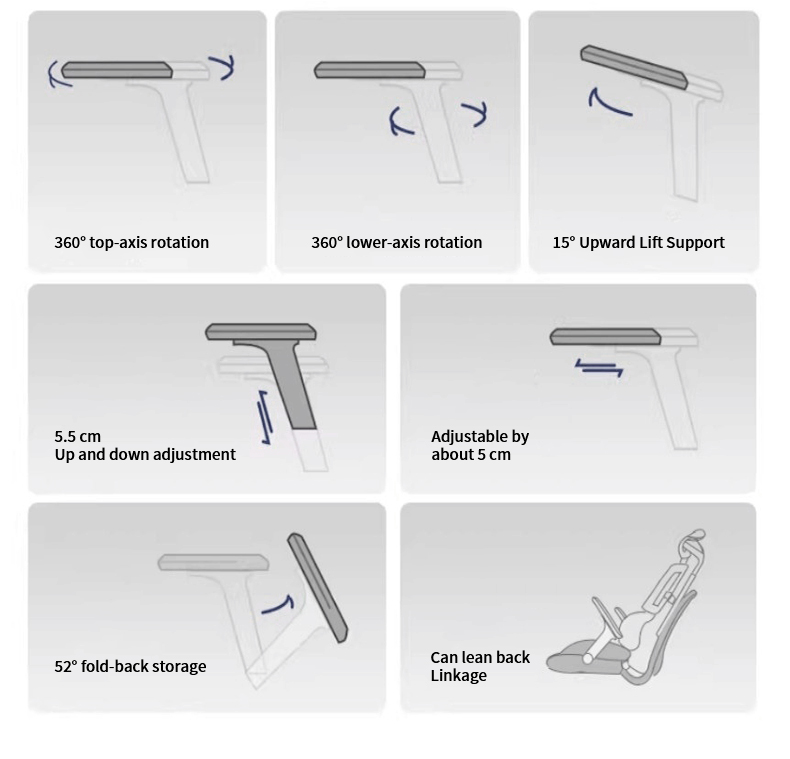 360° top-axis rotation

360° lower-axis rotation

15° Upward Lift Support

5.5 cm
Up and down adjustment

Adjustable by
about 5 cm

52° fold-back storage

Can lean back
Linkage