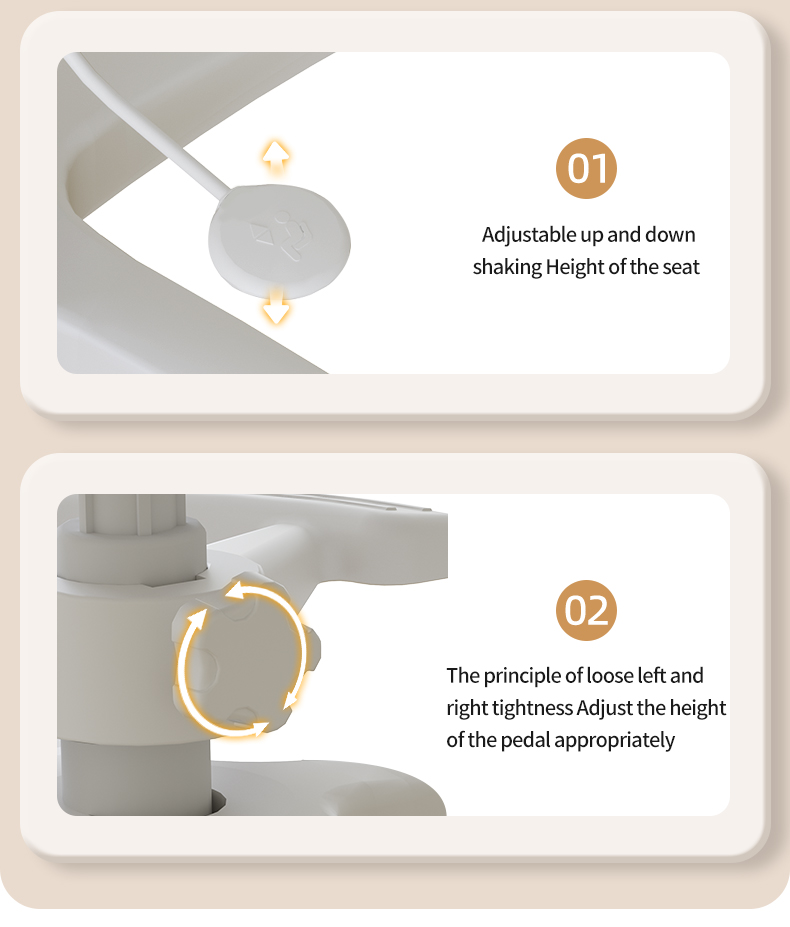 01

Adjustable up and down shaking Height of the seat

02

The principle of loose left and right tightness Adjust the height of the pedal appropriately