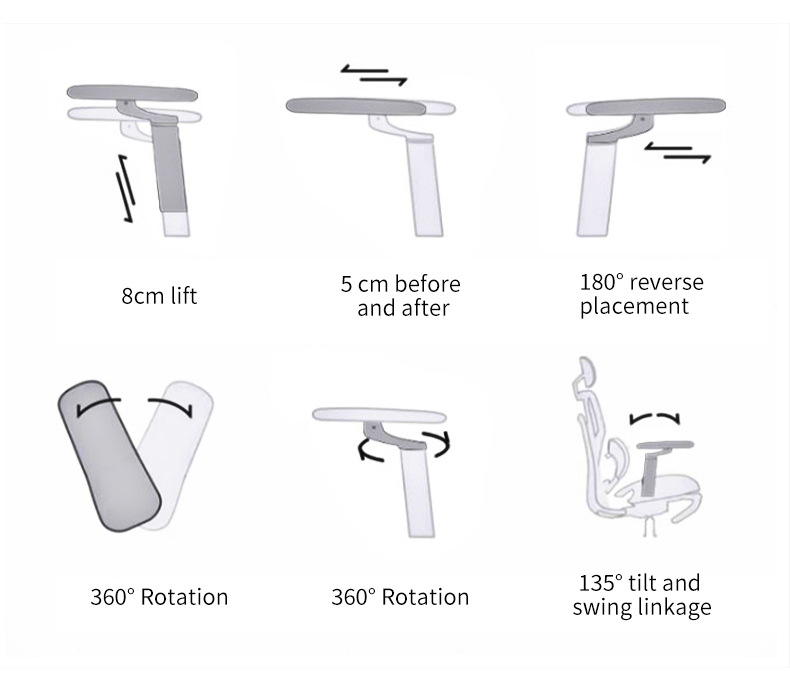 8cm lift

5 cm before and after

180° reverse placement

360° Rotation

360° Rotation

135° tilt and swing linkage