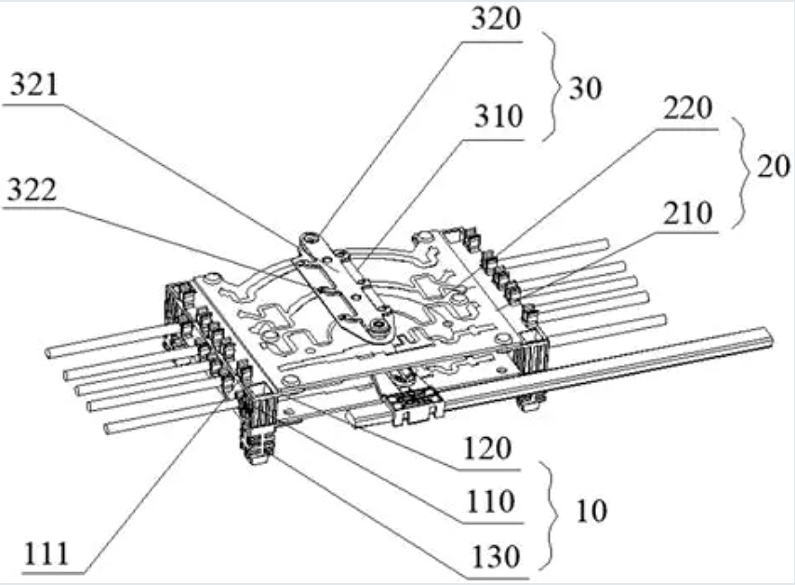 320
321
30
310
220
322
20
210
120
110
10
111
130