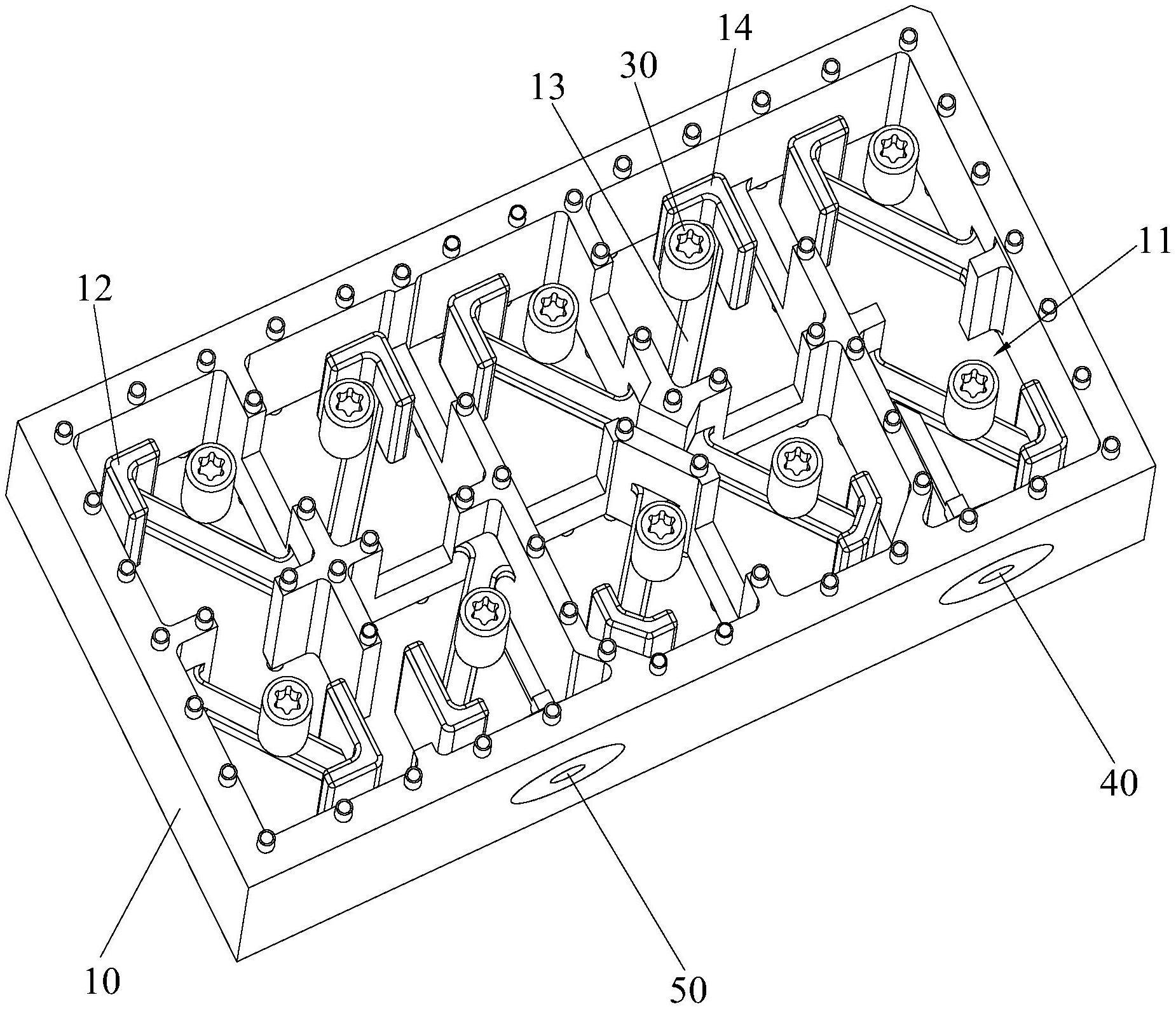 14
30
13
11
12
40
10
50