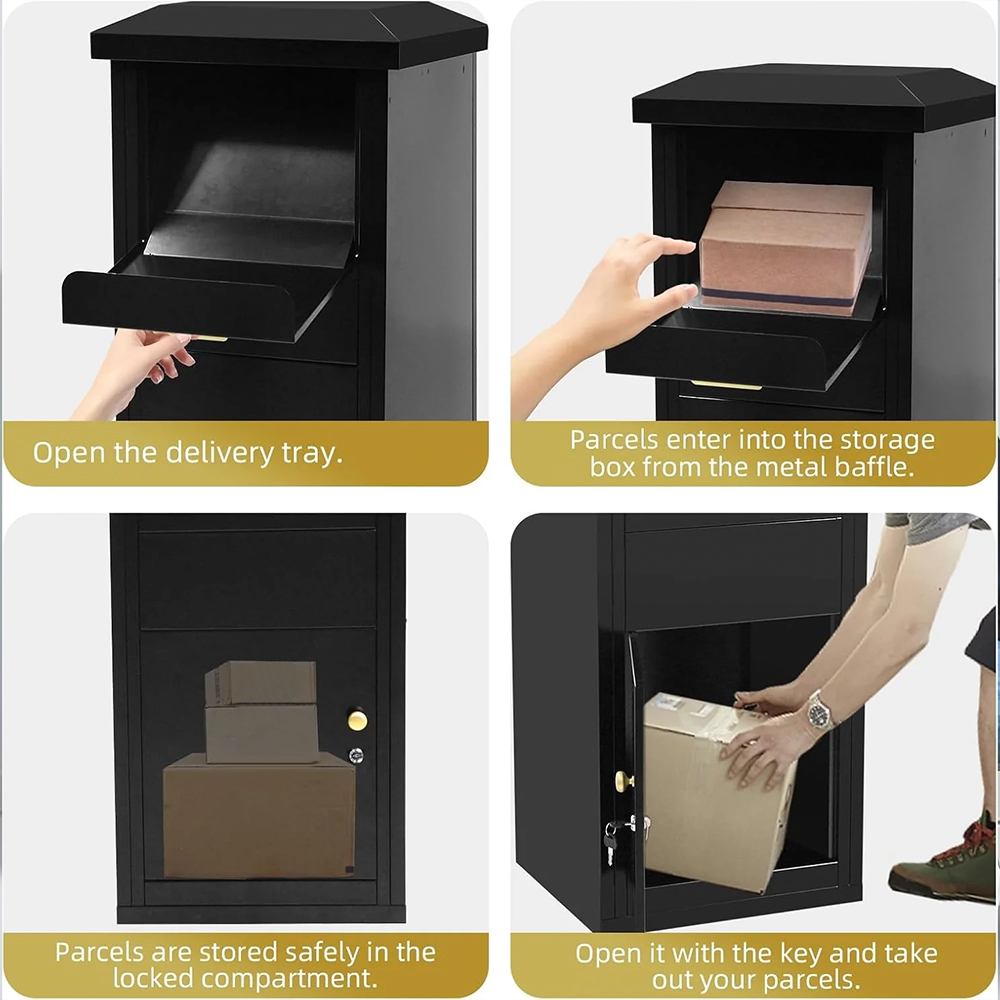 Open the delivery tray.

Parcels enter into the storage box from the metal baffle.

Parcels are stored safely in the locked compartment.

Open it with the key and take out your parcels.