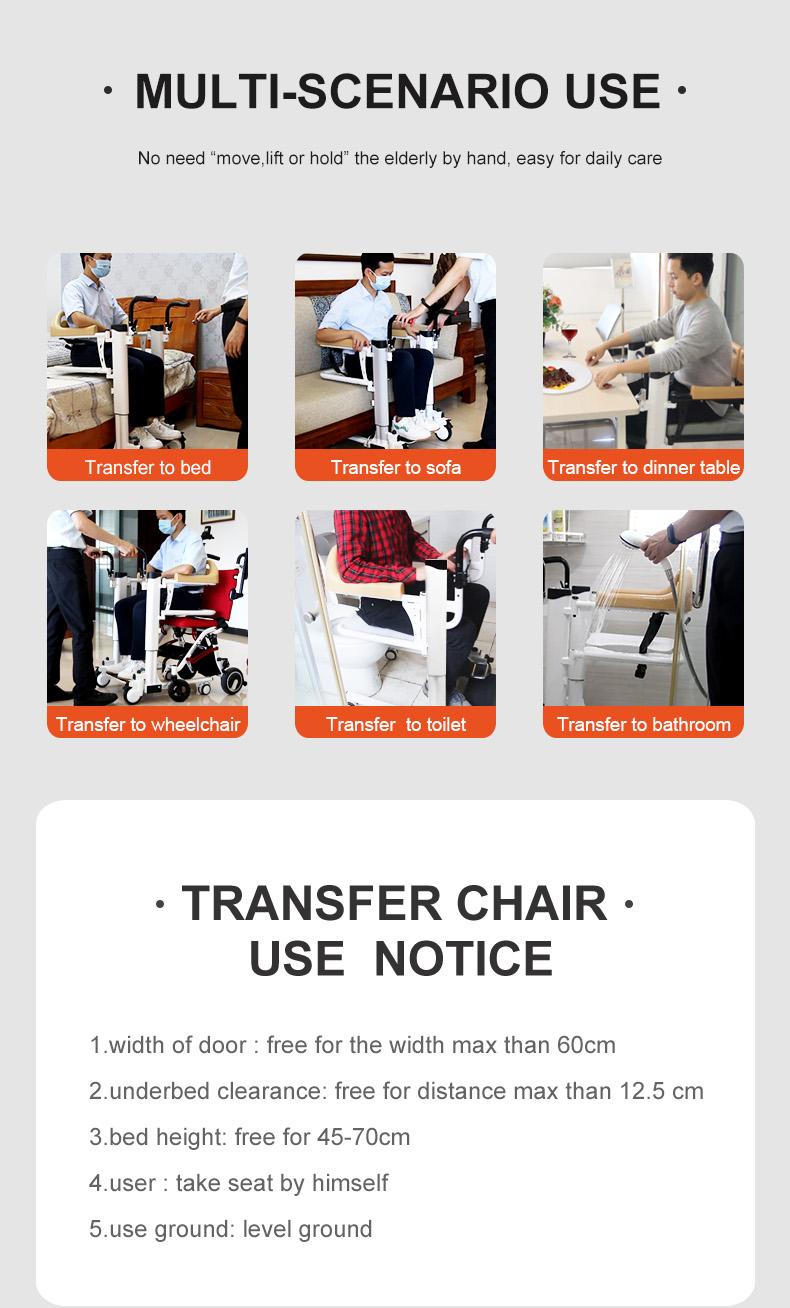 · MULTI-SCENARIO USE ·

No need “move,lift or hold” the elderly by hand, easy for daily care

Transfer to bed

Transfer to sofa

Transfer to dinner table

Transfer to wheelchair

Transfer  to toilet

Transfer to bathroom

· TRANSFER CHAIR ·
USE  NOTICE

1.width of door : free for the width max than 60cm

2.underbed clearance: free for distance max than 12.5 cm

3.bed height: free for 45-70cm

4.user : take seat by himself

5.use ground: level ground