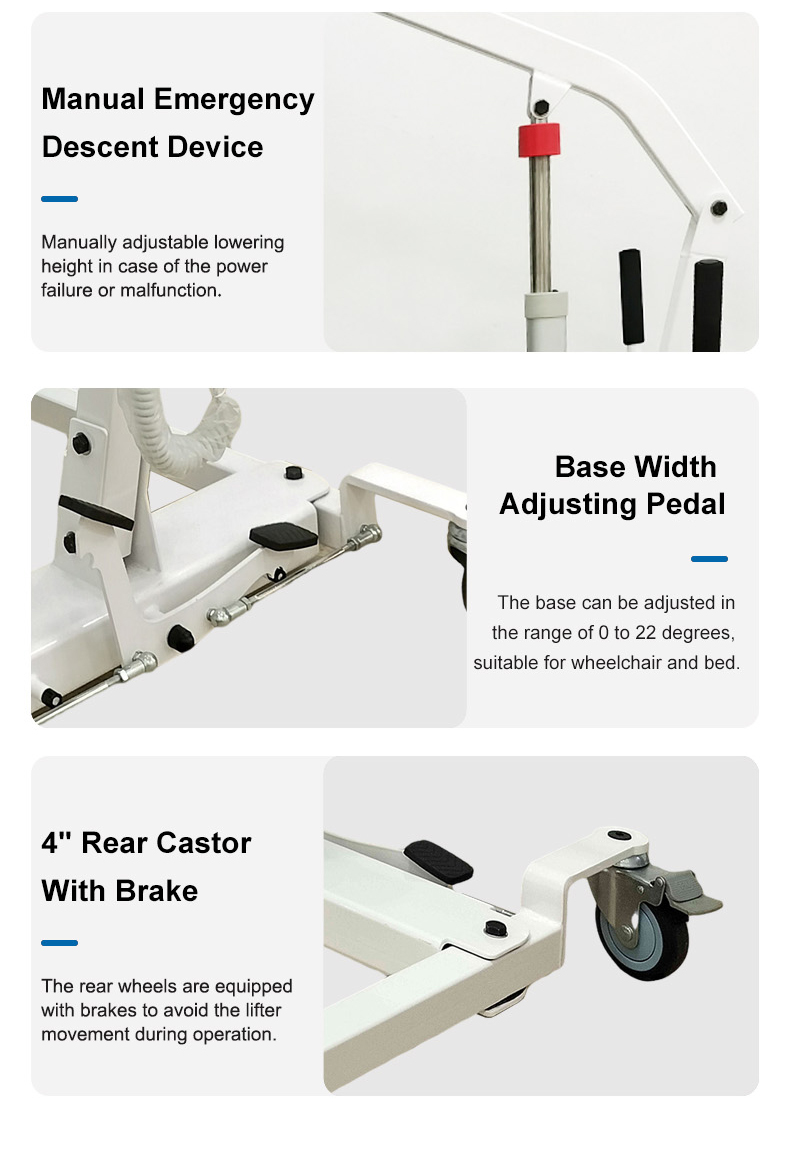 Manual Emergency Descent Device

Manually adjustable lowering height in case of the power failure or malfunction.

Base Width Adjusting Pedal

The base can be adjusted in the range of 0 to 22 degrees, suitable for wheelchair and bed.

4" Rear Castor With Brake

The rear wheels are equipped with brakes to avoid the lifter movement during operation.