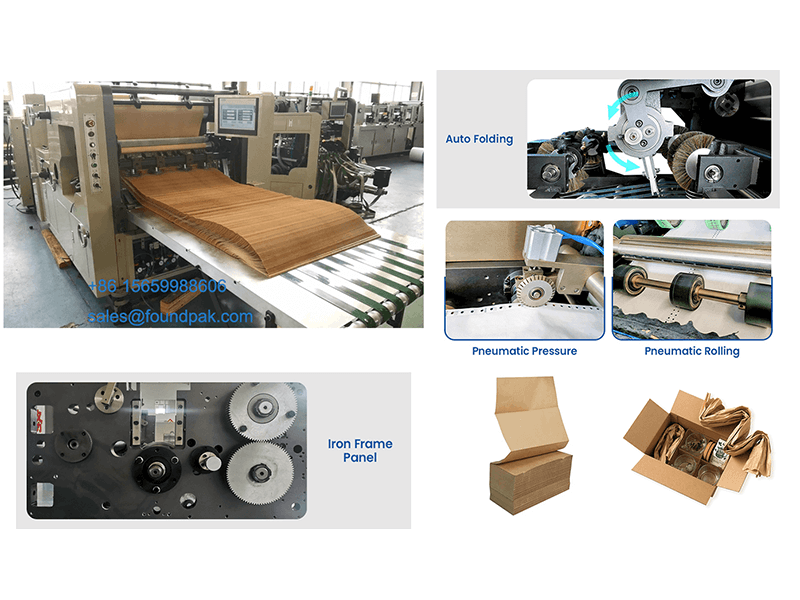 +86 15659988606
sales@foundpak.com

Auto Folding

Pneumatic Pressure

Pneumatic Rolling

Iron Frame Panel