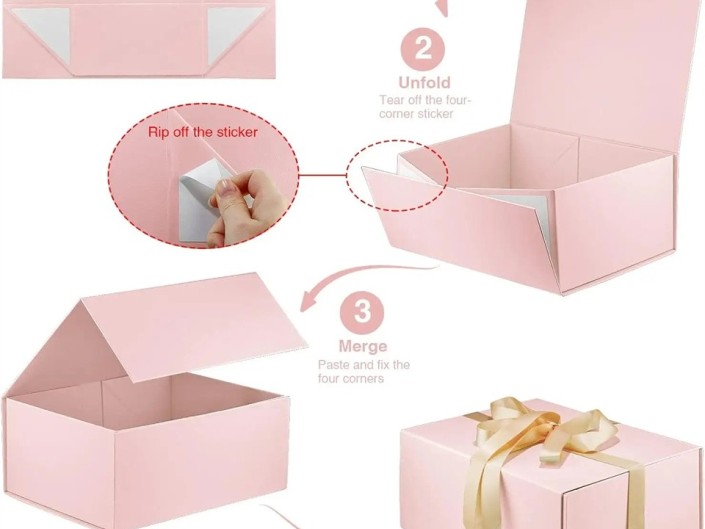 2
Unfold
Tear off the four-corner sticker

Rip off the sticker

3
Merge
Paste and fix the four corners