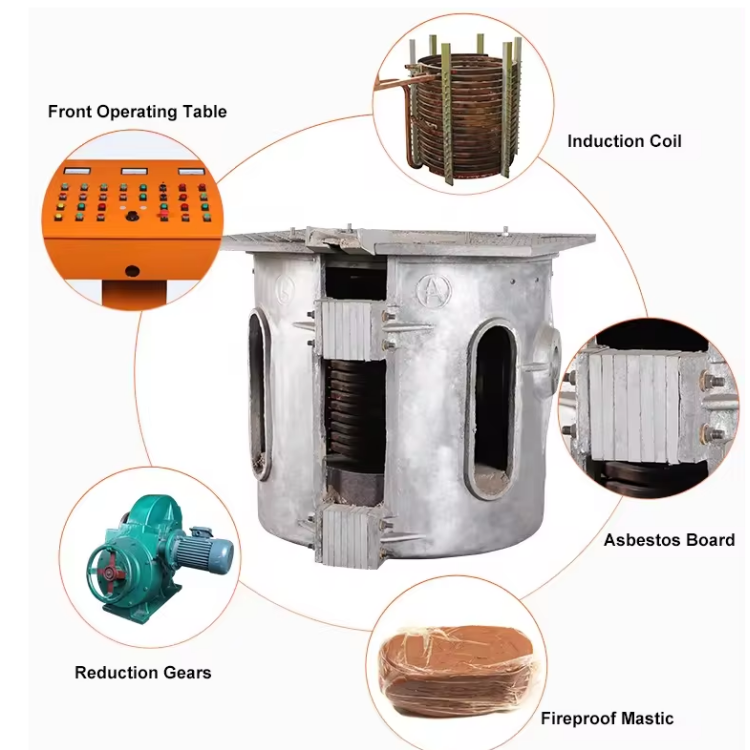 Front Operating Table

Induction Coil

Asbestos Board

Reduction Gears

Fireproof Mastic