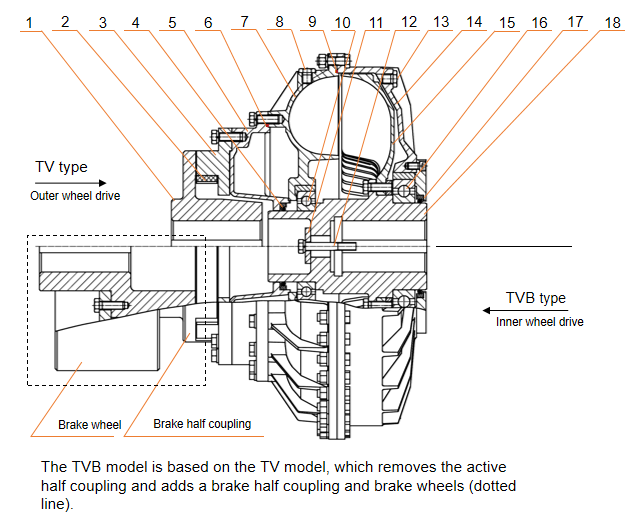 1 2 3 4 5 6 7 8 9 10 11 12 13 14 15 16 17 18

TV type
Outer wheel drive

TVB type
Inner wheel drive

Brake wheel
Brake half coupling

The TVB model is based on the TV model, which removes the active half coupling and adds a brake half coupling and brake wheels (dotted line).