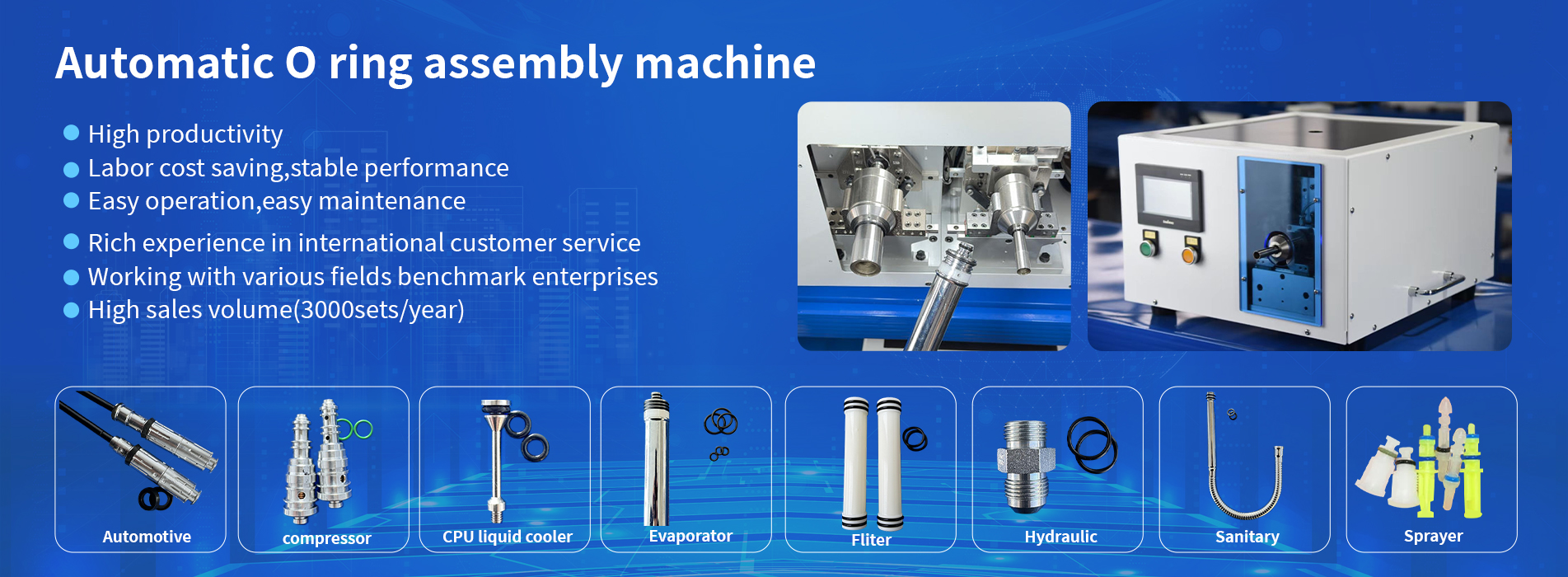 Automatic O ring assembly machine

High productivity
Labor cost saving,stable performance
Easy operation,easy maintenance
Rich experience in international customer service
Working with various fields benchmark enterprises
High sales volume(3000sets/year)

Automotive
compressor
CPU liquid cooler
Evaporator
Fliter
Hydraulic
Sanitary
Sprayer