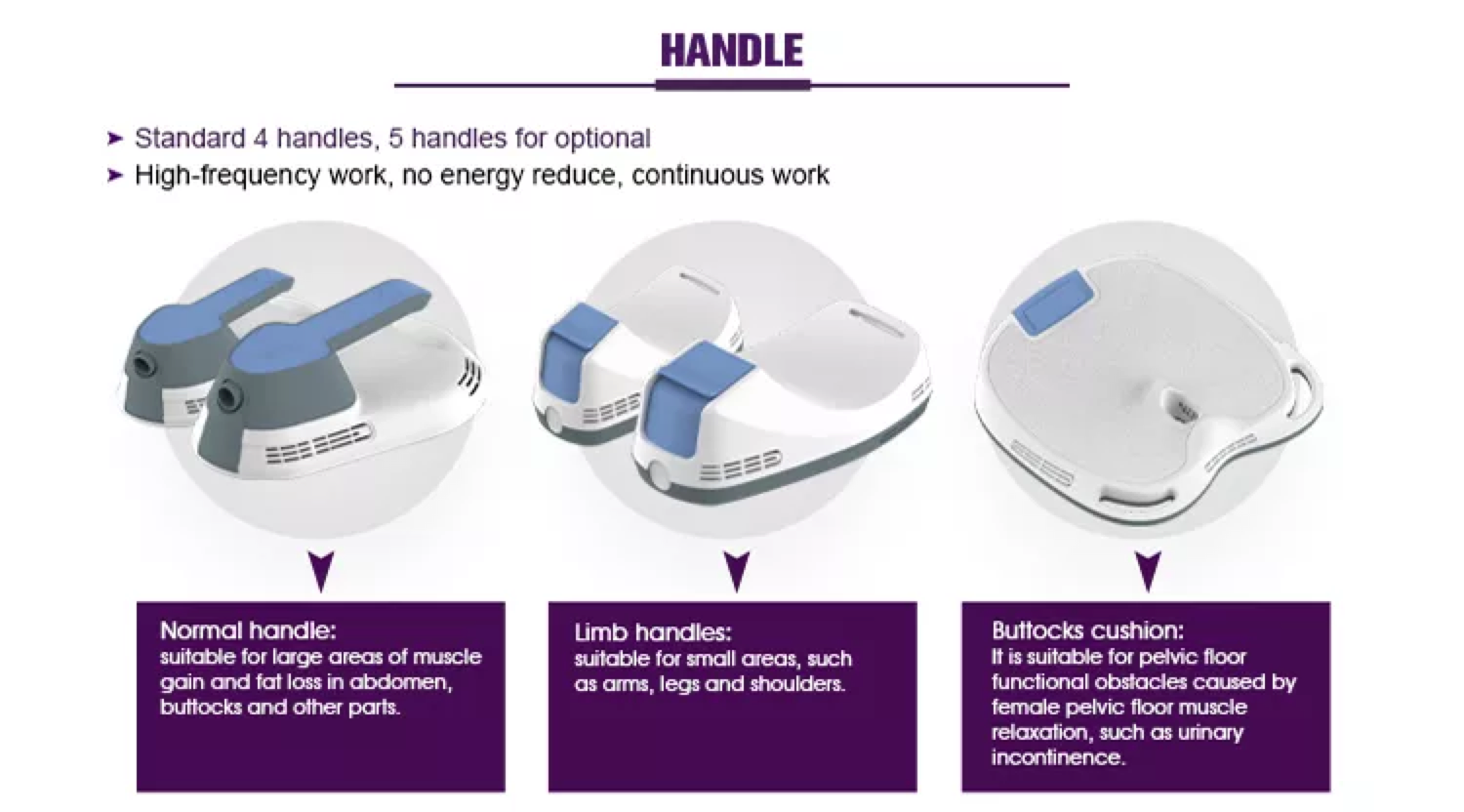 HANDLE

➤ Standard 4 handles, 5 handles for optional
➤ High-frequency work, no energy reduce, continuous work

Normal handle:
suitable for large areas of muscle gain and fat loss in abdomen, buttocks and other parts.

Limb handles:
suitable for small areas, such as arms, legs and shoulders.

Buttocks cushion:
It is suitable for pelvic floor functional obstacles caused by female pelvic floor muscle relaxation, such as urinary incontinence.