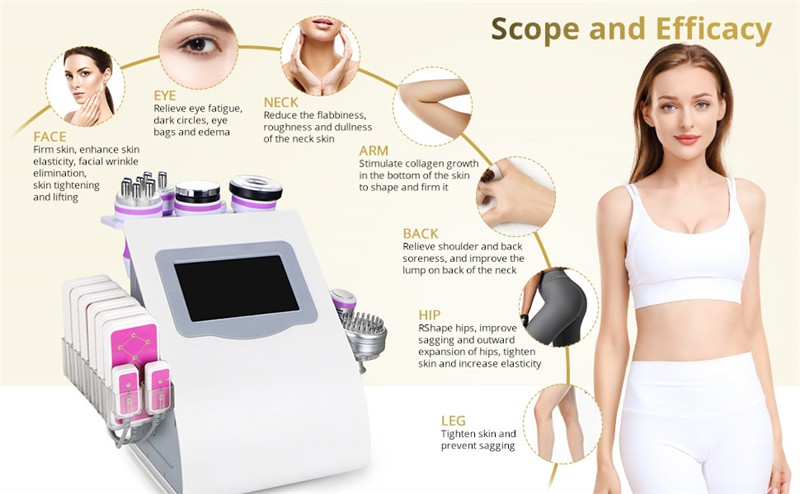 Scope and Efficacy

FACE
Firm skin, enhance skin elasticity, facial wrinkle elimination, skin tightening and lifting

EYE
Relieve eye fatigue, dark circles, eye bags and edema

NECK
Reduce the flabbiness, roughness and dullness of the neck skin

ARM
Stimulate collagen growth in the bottom of the skin to shape and firm it

BACK
Relieve shoulder and back soreness, and improve the lump on back of the neck

HIP
RShape hips, improve sagging and outward expansion of hips, tighten skin and increase elasticity

LEG
Tighten skin and prevent sagging