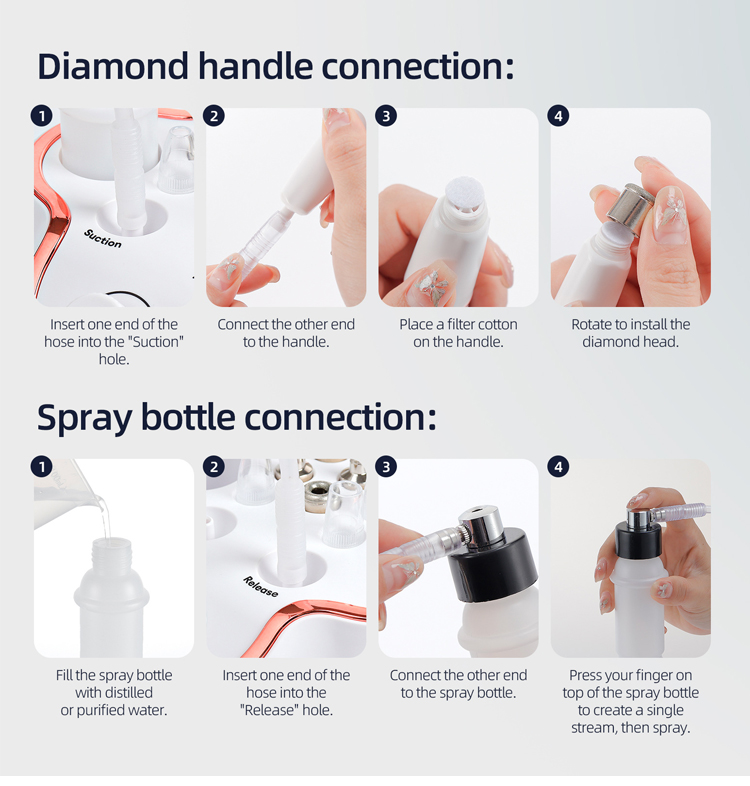 Diamond handle connection:

1

Suction

Insert one end of the hose into the "Suction" hole.

2

Connect the other end to the handle.

3

Place a filter cotton on the handle.

4

Rotate to install the diamond head.

Spray bottle connection:

1

Fill the spray bottle with distilled or purified water.

2

Release

Insert one end of the hose into the "Release" hole.

3

Connect the other end to the spray bottle.

4

Press your finger on top of the spray bottle to create a single stream, then spray.