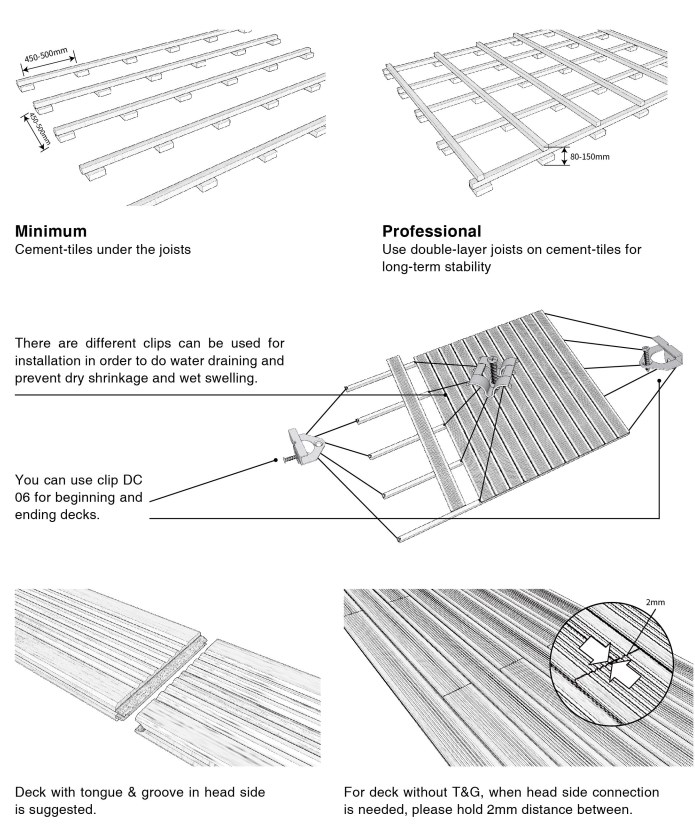 450-500mm

450-500mm

80-150mm

**Minimum**
Cement-tiles under the joists

**Professional**
Use double-layer joists on cement-tiles for long-term stability

There are different clips can be used for installation in order to do water draining and prevent dry shrinkage and wet swelling.

You can use clip DC 06 for beginning and ending decks.

2mm

Deck with tongue & groove in head side is suggested.

For deck without T&G, when head side connection is needed, please hold 2mm distance between.