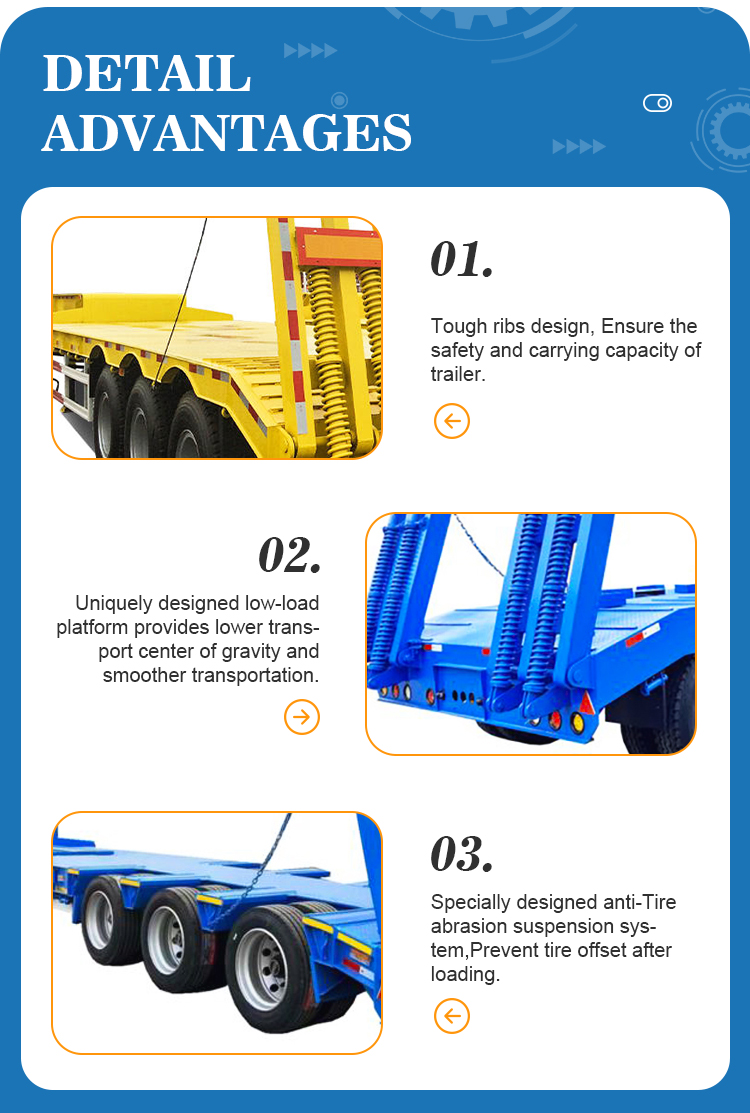 DETAIL ADVANTAGES

01.

Tough ribs design, Ensure the safety and carrying capacity of trailer.

02.

Uniquely designed low-load platform provides lower transport center of gravity and smoother transportation.

03.

Specially designed anti-Tire abrasion suspension system,Prevent tire offset after loading.