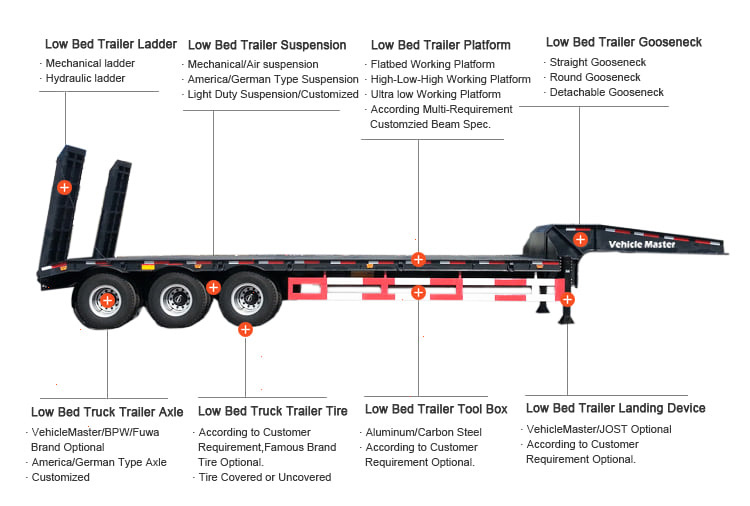 Low Bed Trailer Ladder
· Mechanical ladder
· Hydraulic ladder

Low Bed Trailer Suspension
· Mechanical/Air suspension
· America/German Type Suspension
· Light Duty Suspension/Customized

Low Bed Trailer Platform
· Flatbed Working Platform
· High-Low-High Working Platform
· Ultra low Working Platform
· According Multi-Requirement Customzied Beam Spec.

Low Bed Trailer Gooseneck
· Straight Gooseneck
· Round Gooseneck
· Detachable Gooseneck

Vehicle Master

Low Bed Truck Trailer Axle
· VehicleMaster/BPW/Fuwa Brand Optional
· America/German Type Axle
· Customized

Low Bed Truck Trailer Tire
· According to Customer Requirement,Famous Brand Tire Optional.
· Tire Covered or Uncovered

Low Bed Trailer Tool Box
· Aluminum/Carbon Steel
· According to Customer Requirement Optional.

Low Bed Trailer Landing Device
· VehicleMaster/JOST Optional
· According to Customer Requirement Optional.