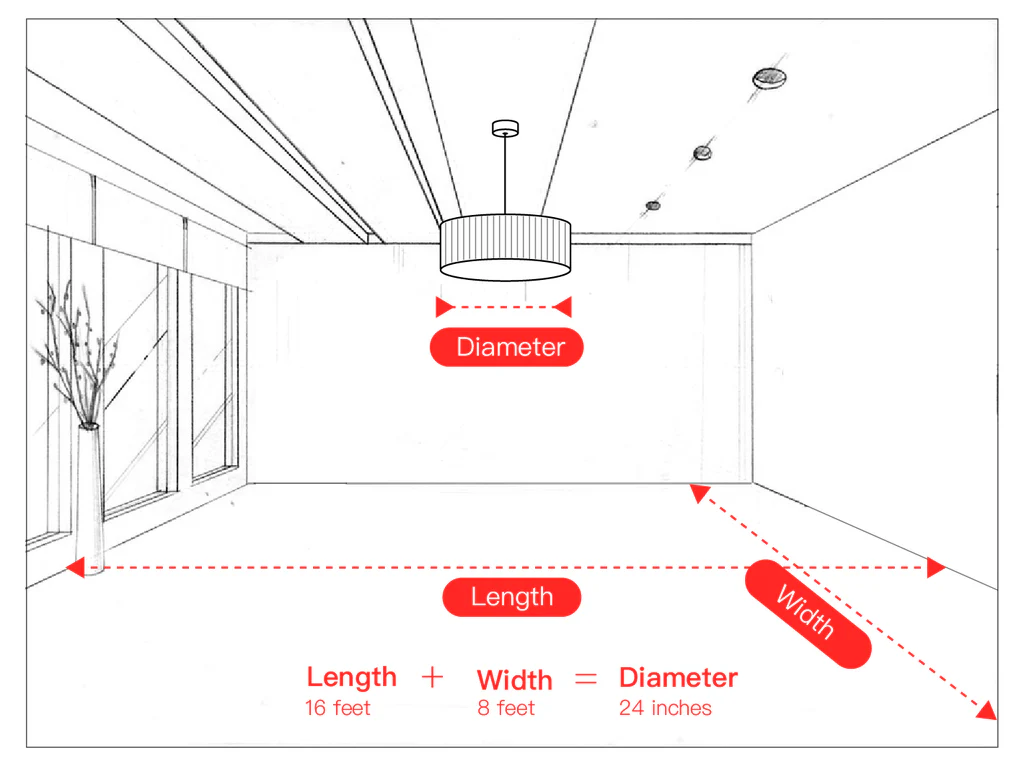 Diameter

Length

Width

Length + Width = Diameter
16 feet 8 feet 24 inches